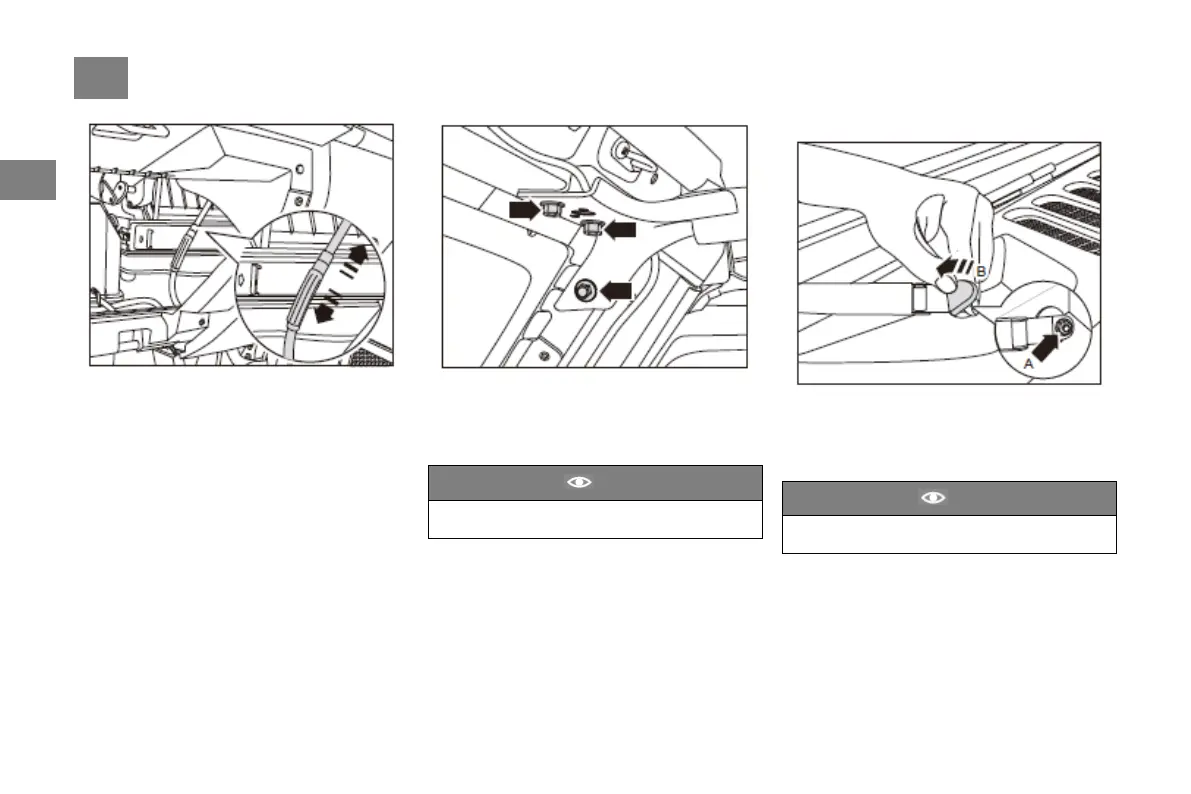 B
A