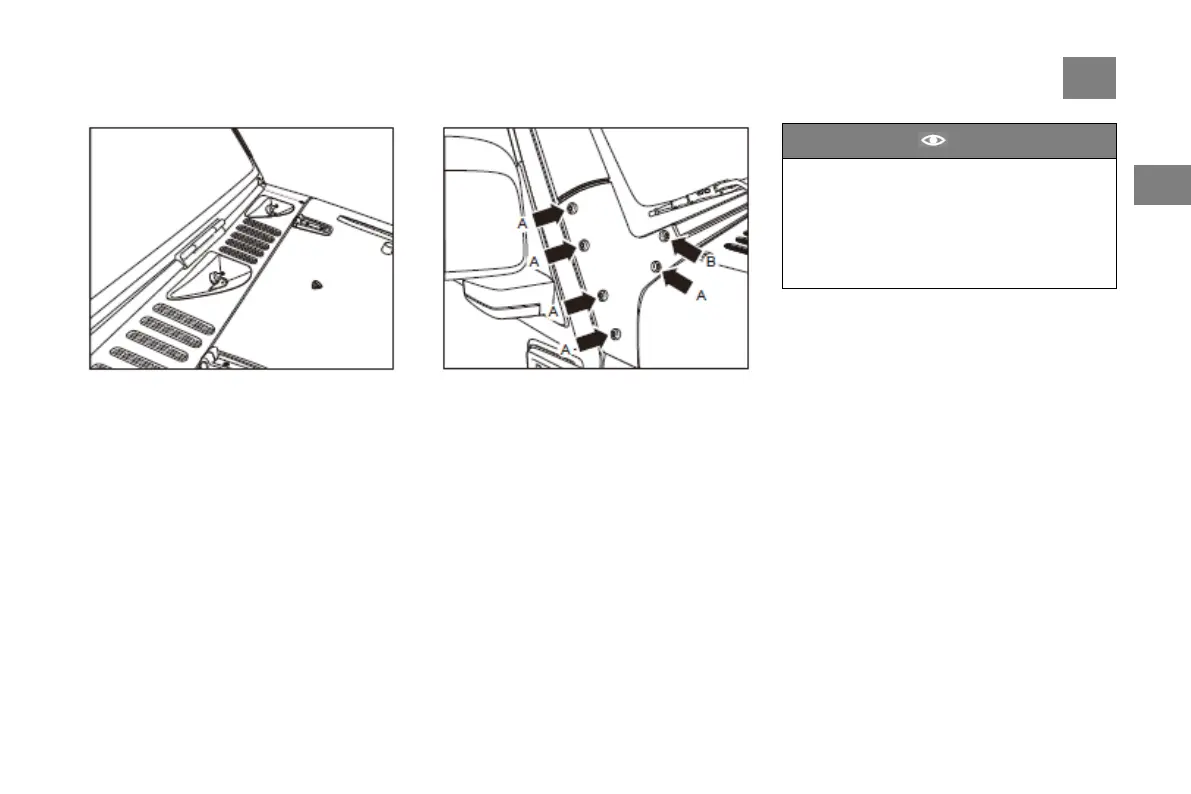 A
A
A
A
B
A