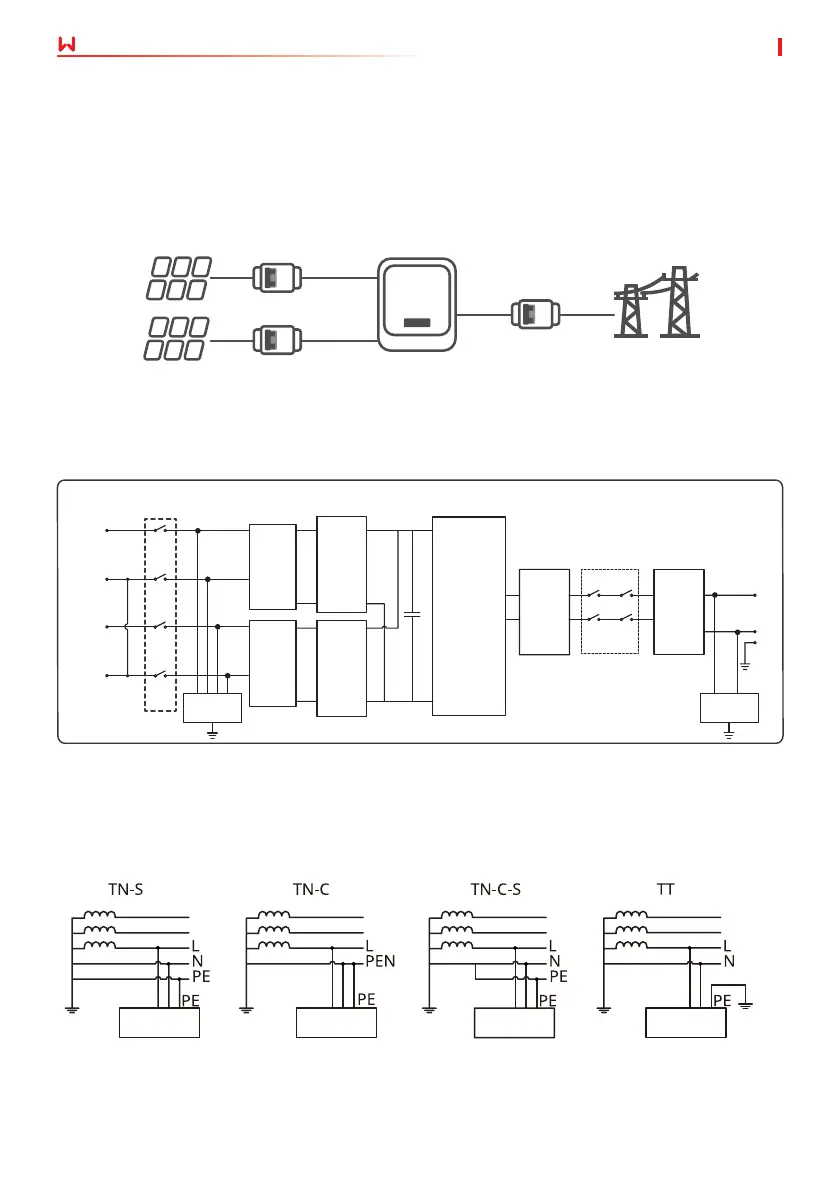 TN-S

L
N
PE
PE

TN-C

L
PEN
PE

TN-C-S

L
N
PE
PE

TT

L
N
PE