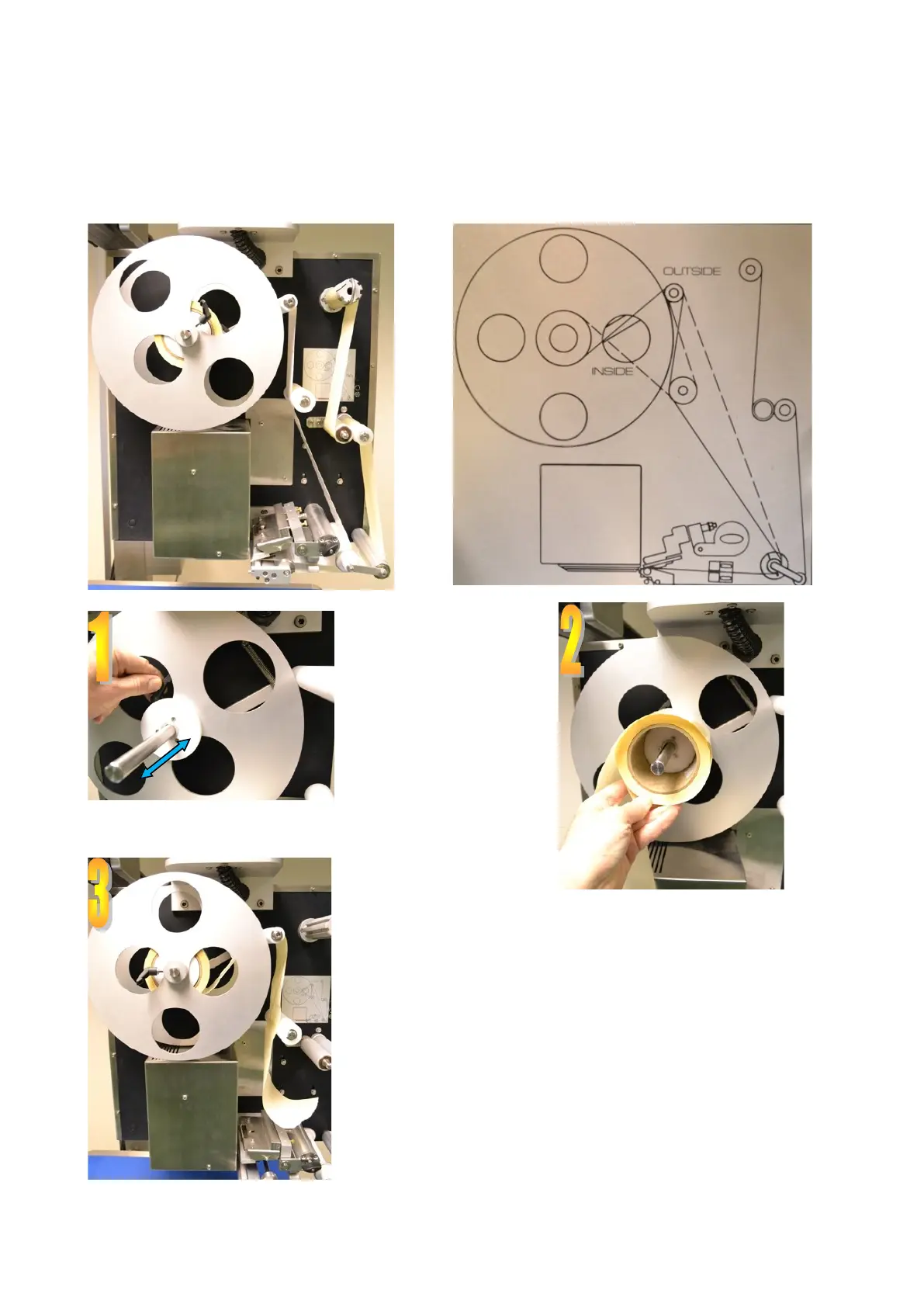 OUTSIDE

INSIDE

1

2

3