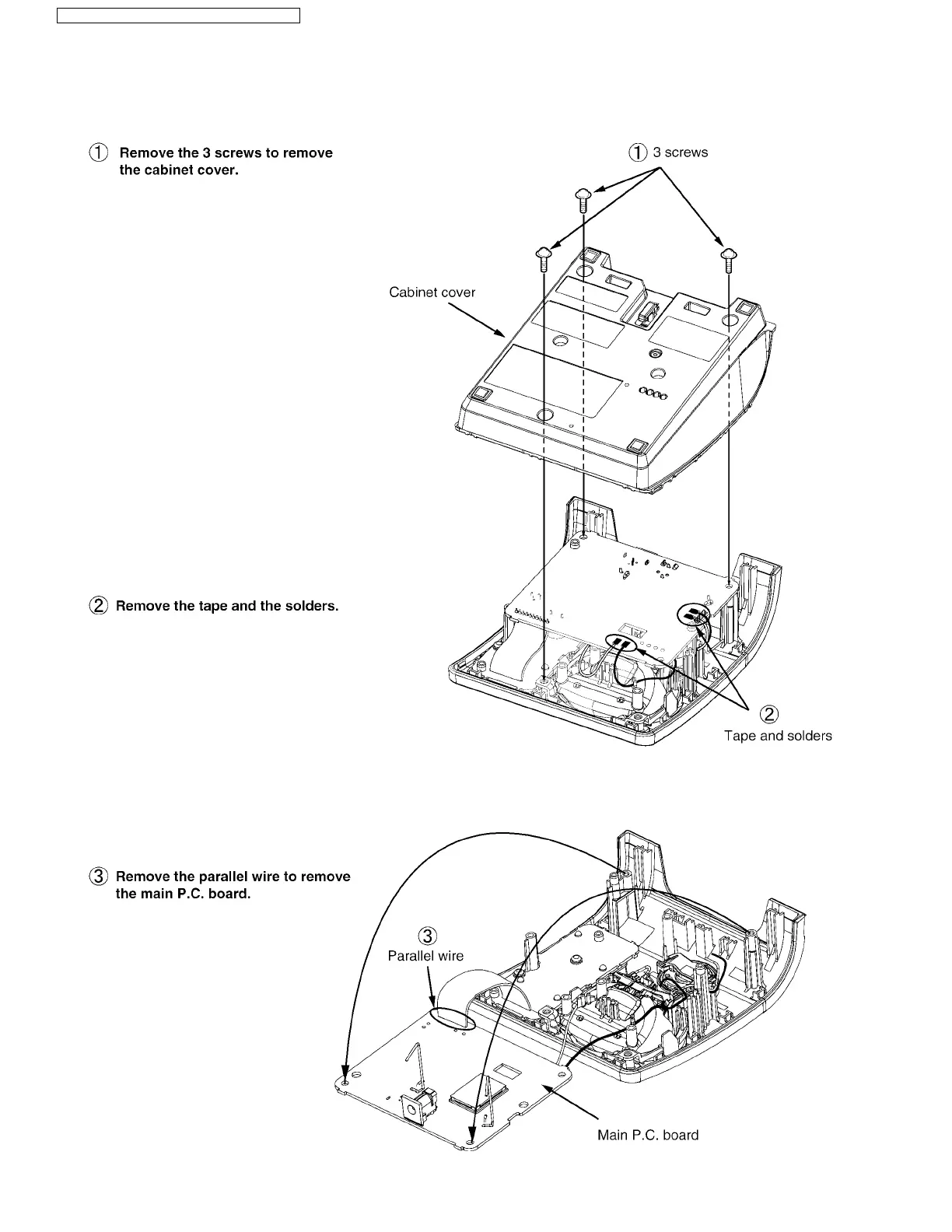 ① Remove the 3 screws to remove the cabinet cover.

① 3 screws

Cabinet cover

② Remove the tape and the solders.

②
Tape and solders

③ Remove the parallel wire to remove the main P.C. board.

③
Parallel wire

Main P.C. board