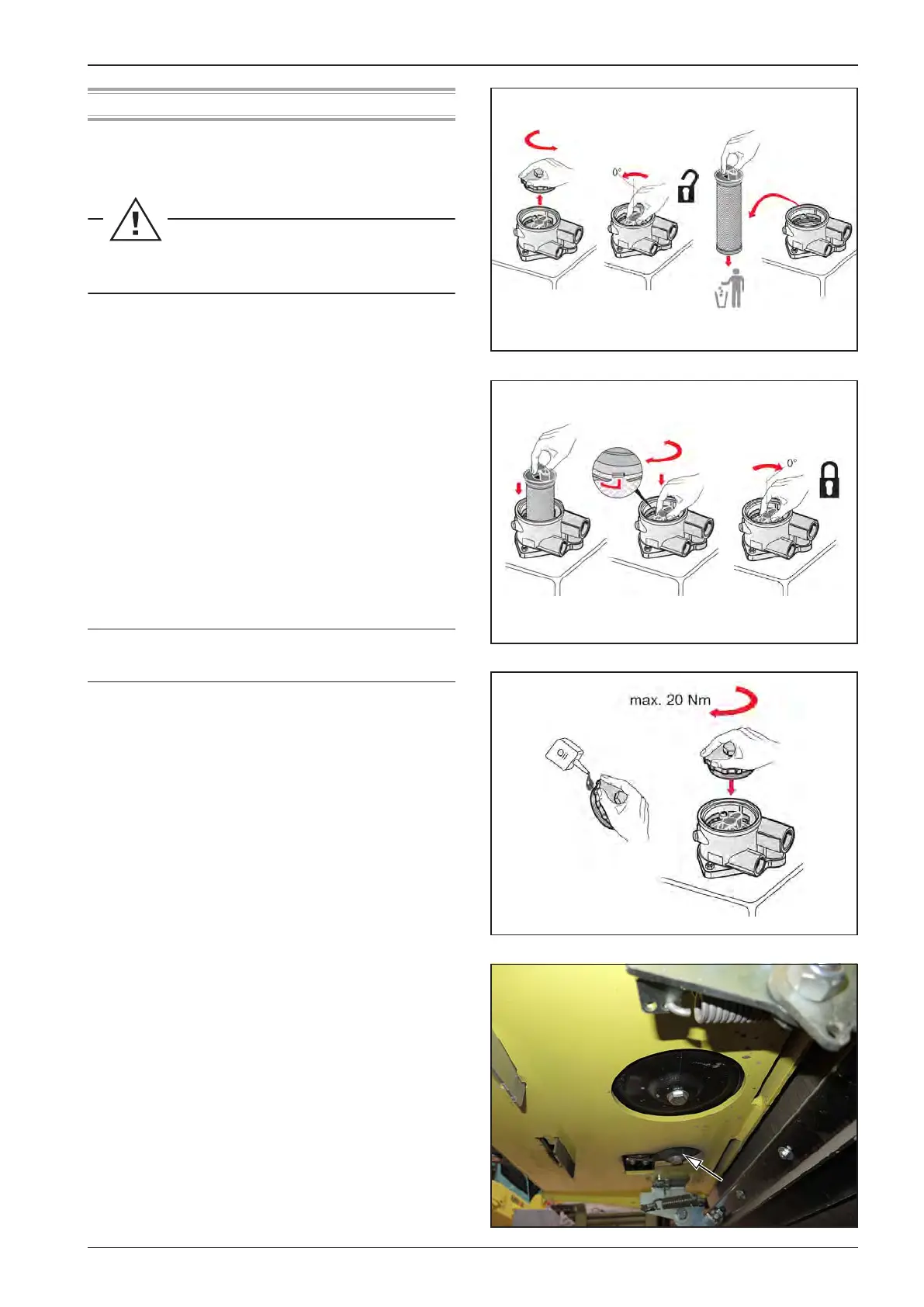 0°

0°

max. 20 Nm

Oil