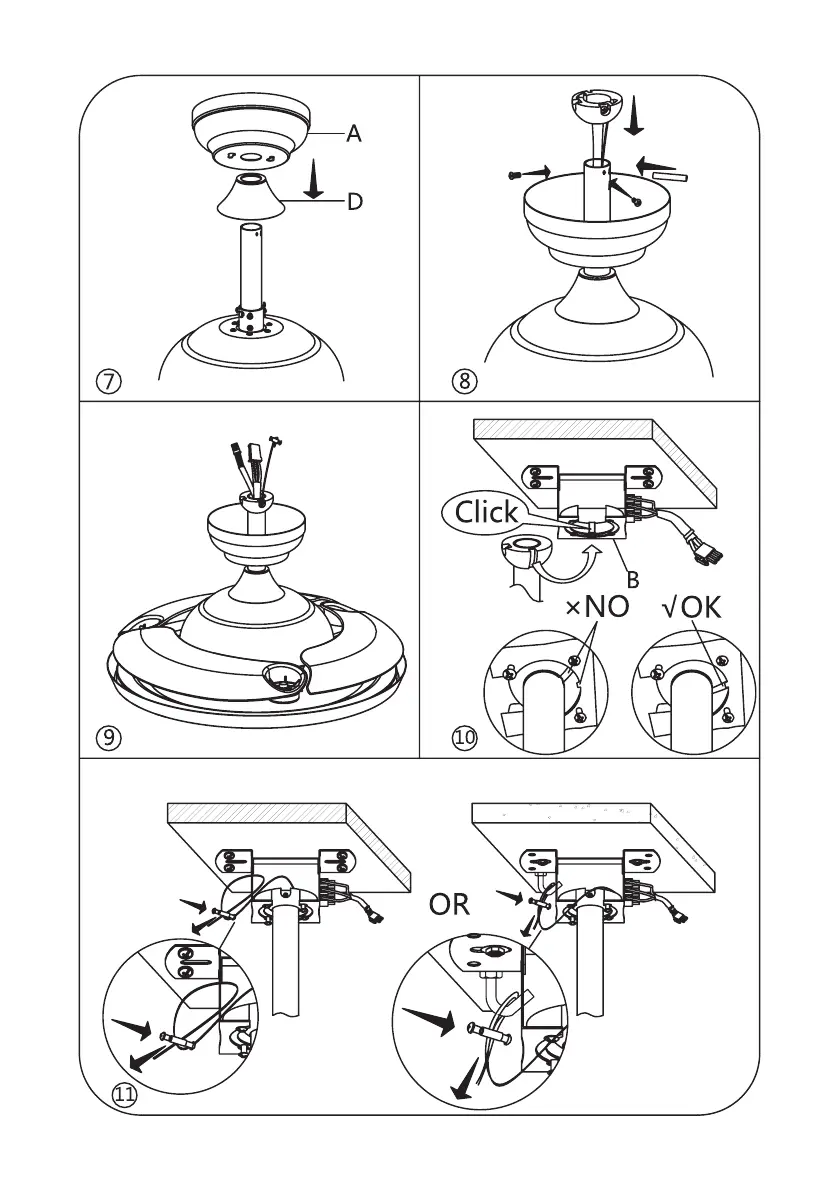 A

D

⑦

⑧

⑨

Click

B

×NO

√OK

⑩

OR

⑪