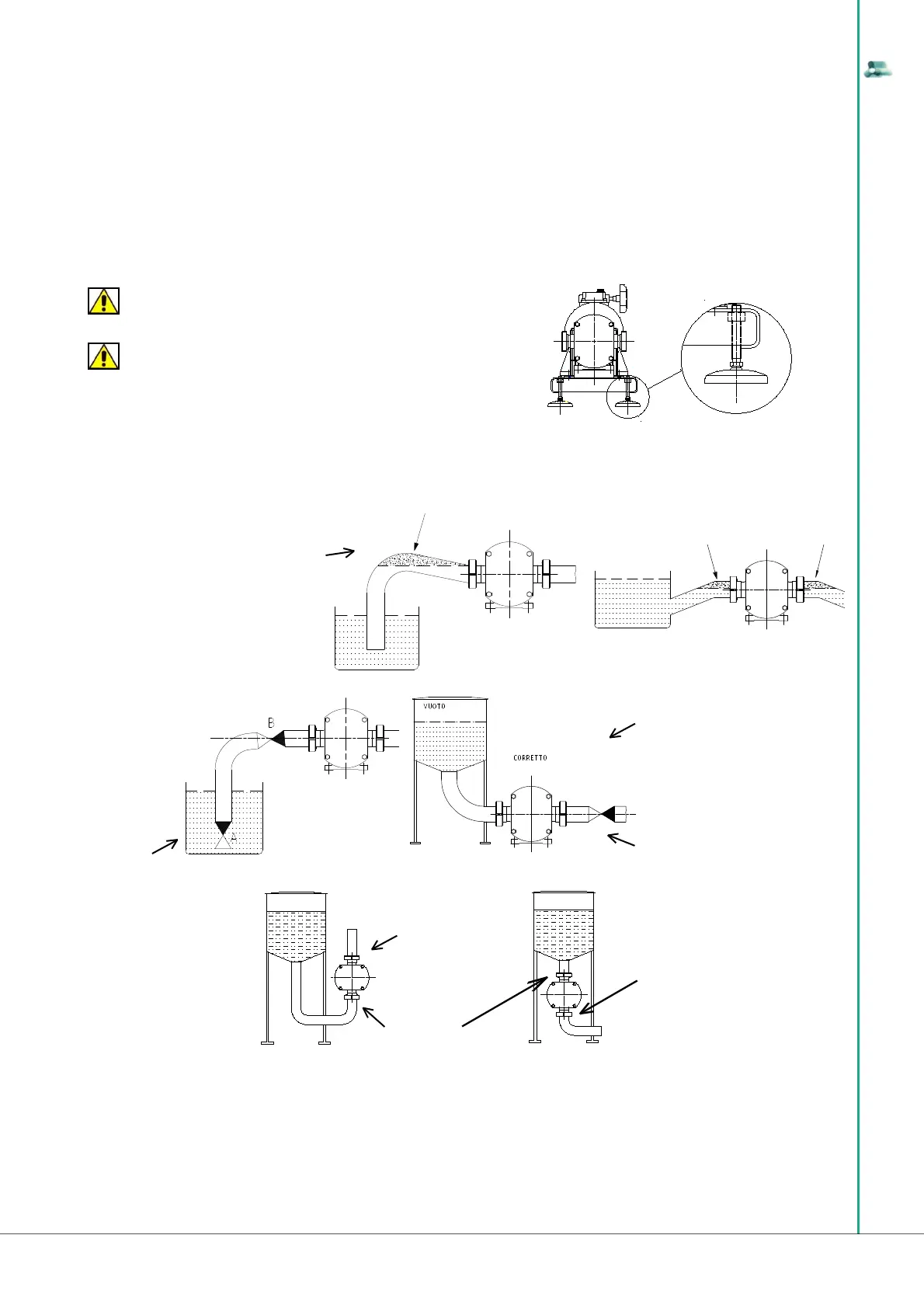 B

A

VUOTO

CORRETTO