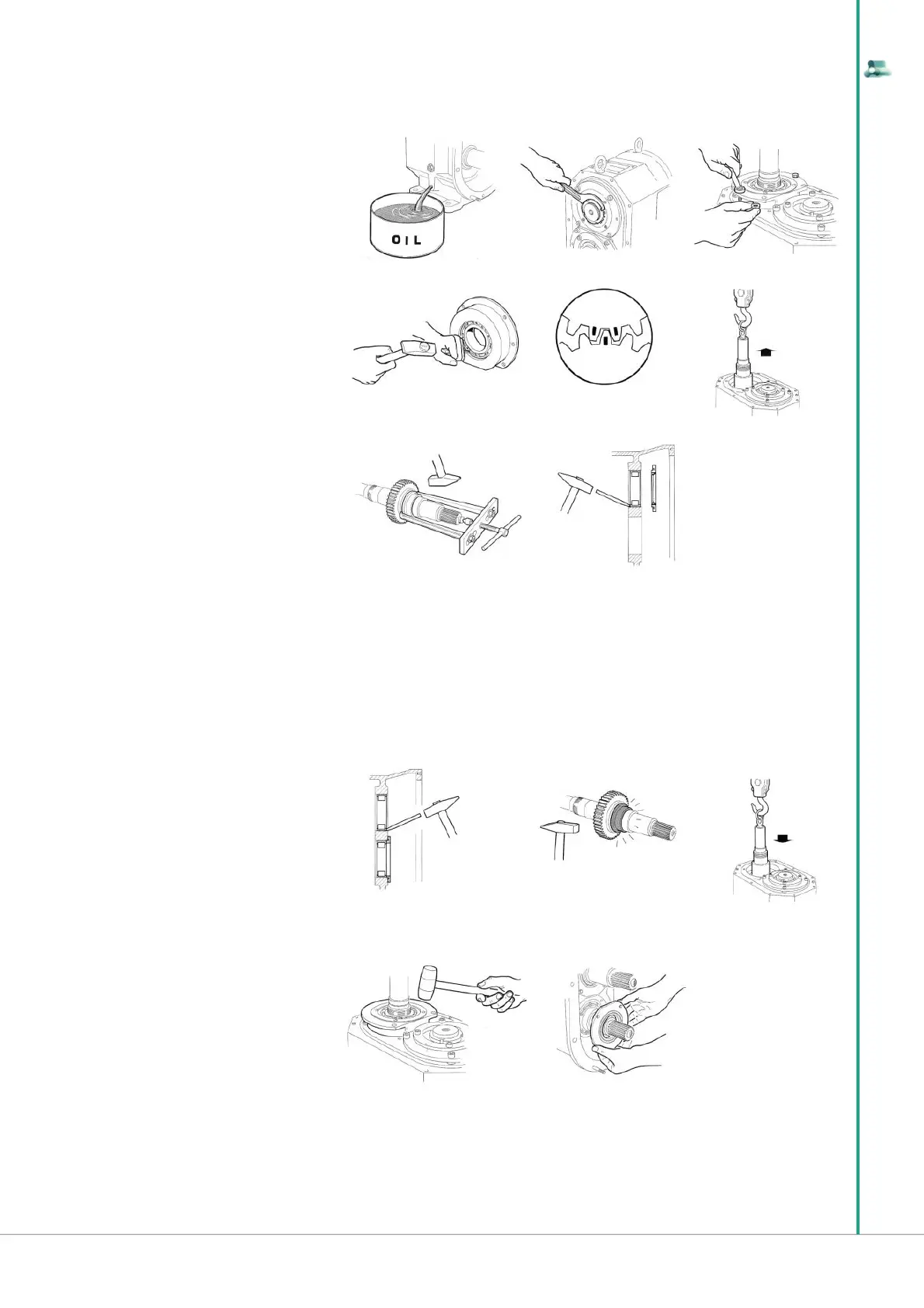 OIL