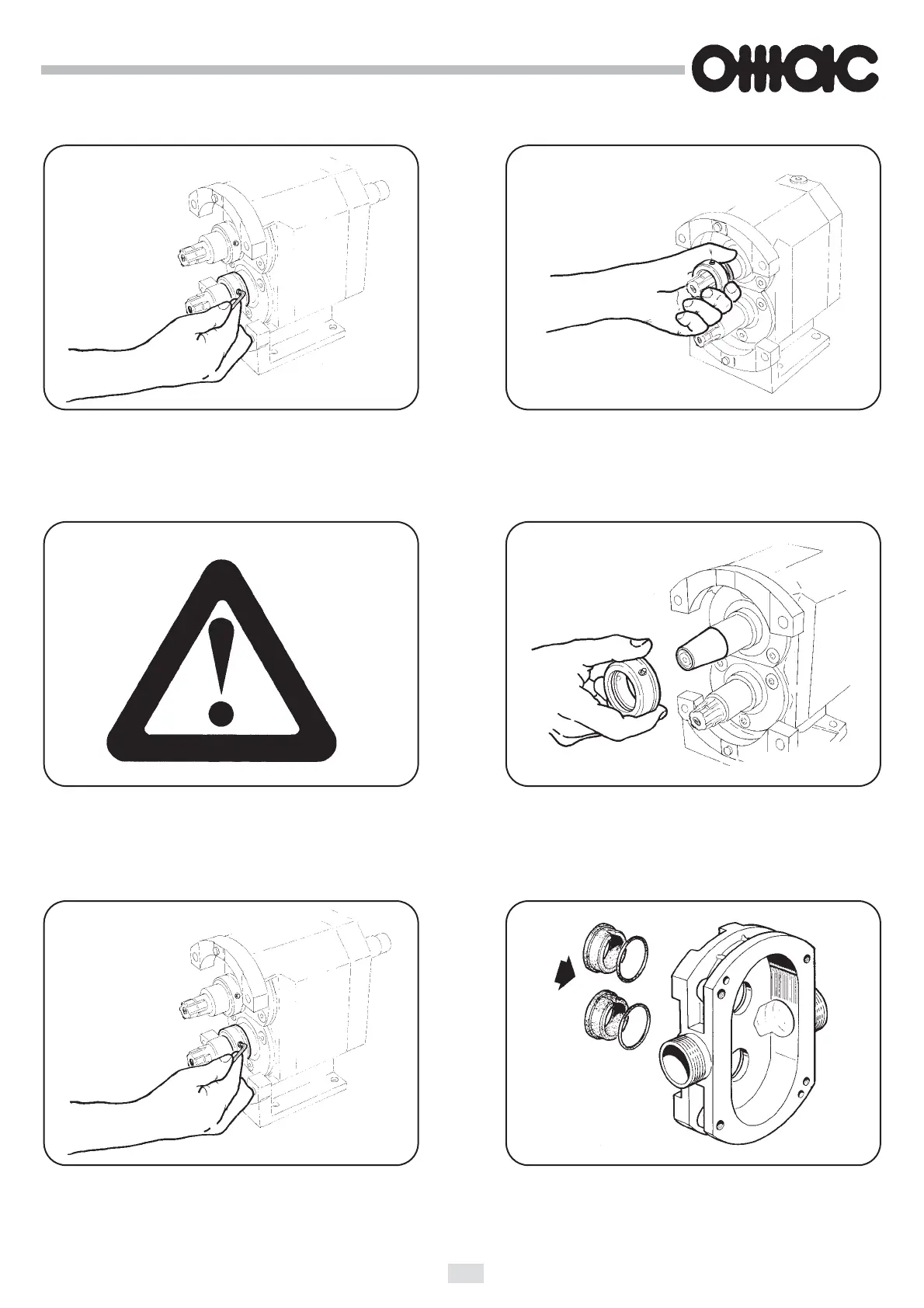 OMAC