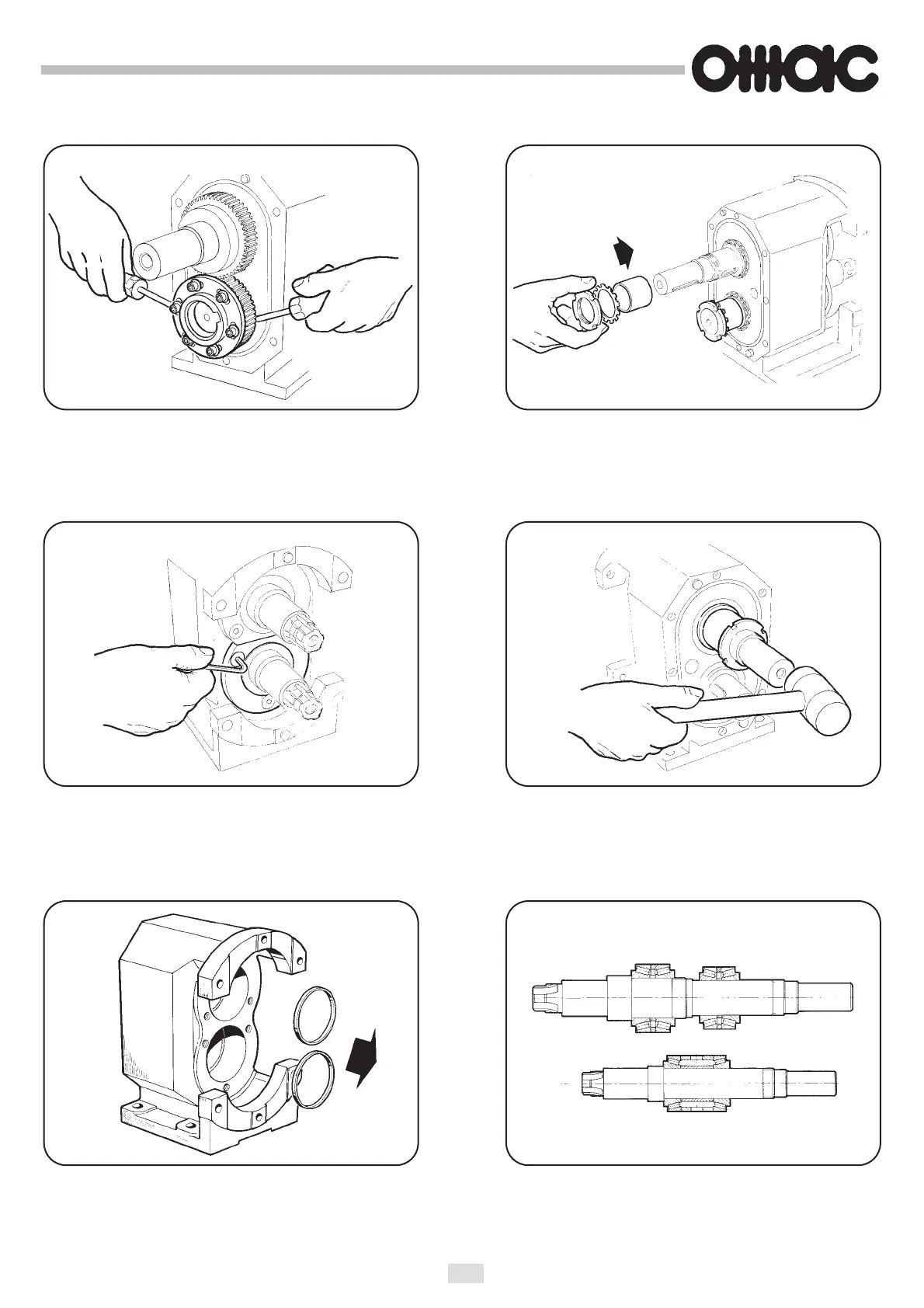 OMAC