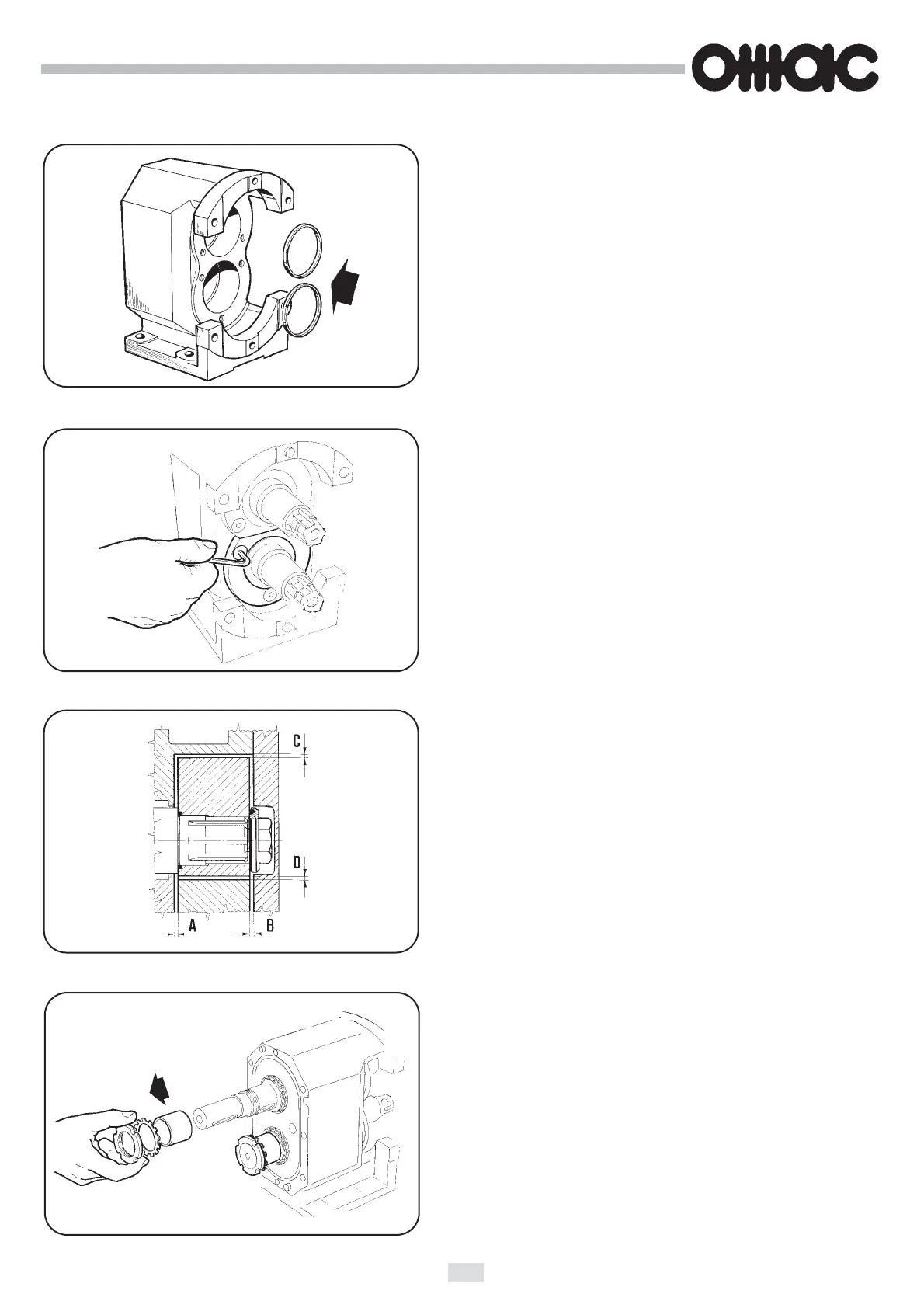 OMAC

C

D

A

B