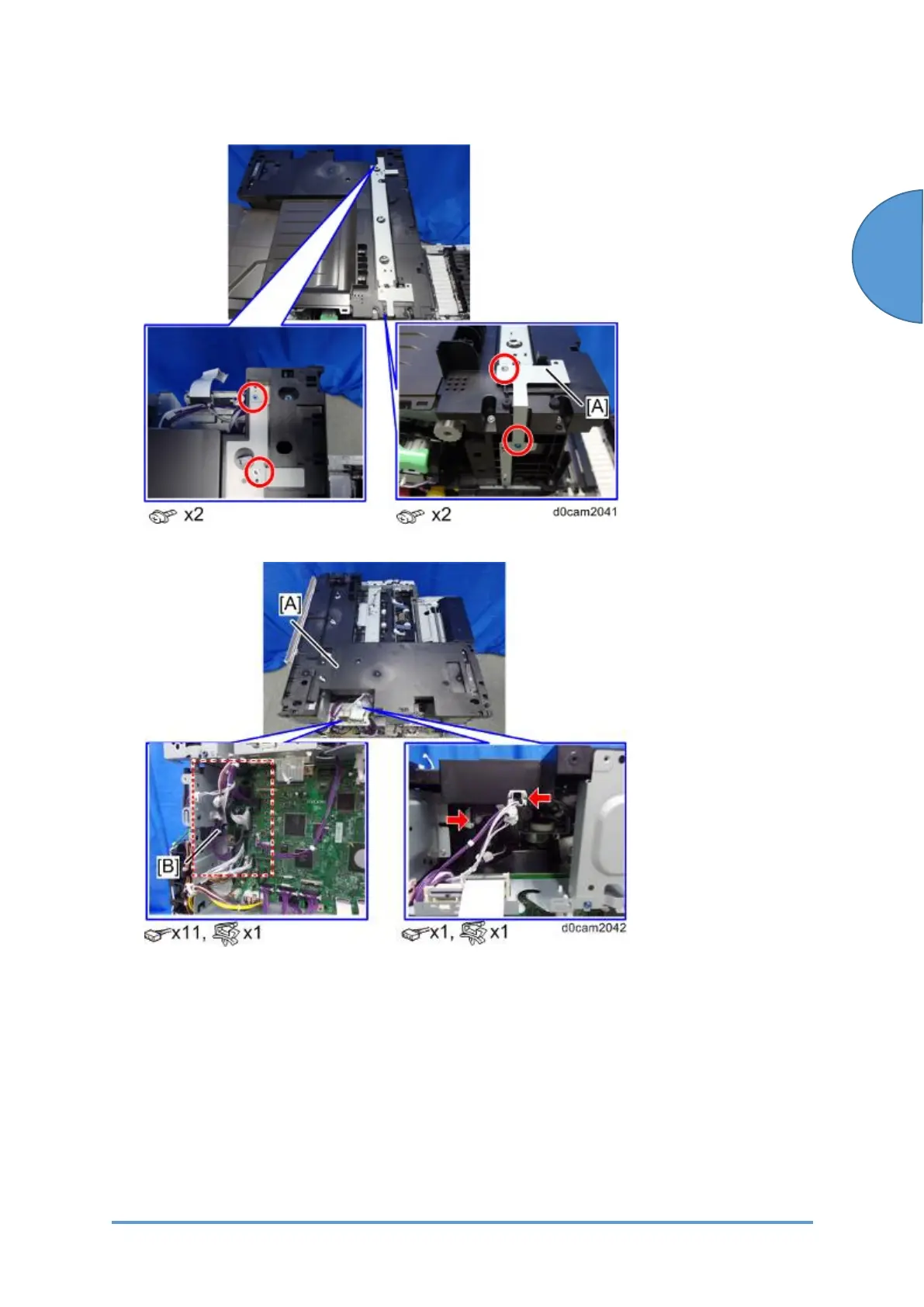 [A]

x2

x2

d0cam2041

[A]

[B]

x11, x1

x1, x1

d0cam2042