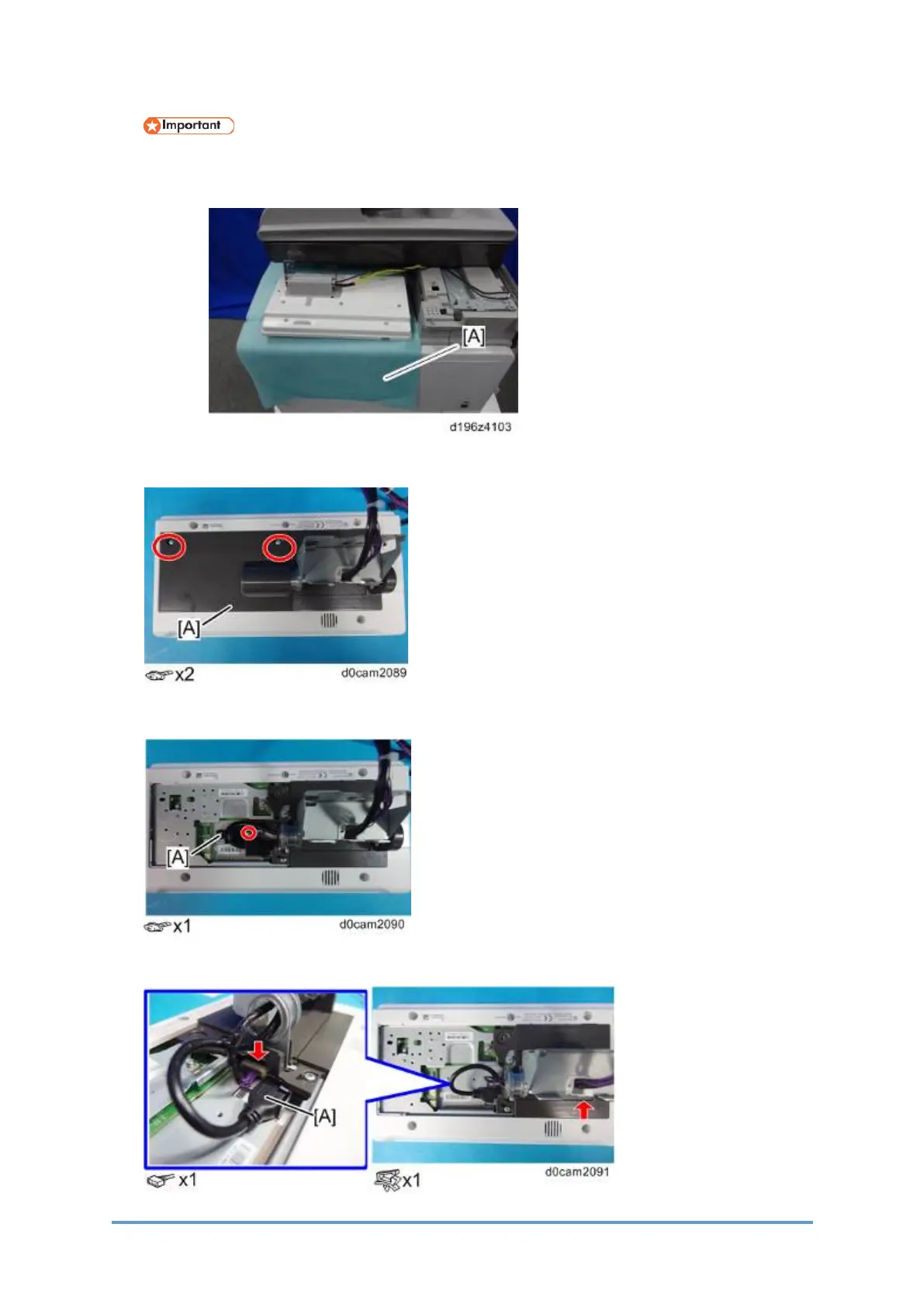 Important

[A]

d196z4103

[A]

x2

d0cam2089

[A]

x1

d0cam2090

[A]

x1

x1

d0cam2091