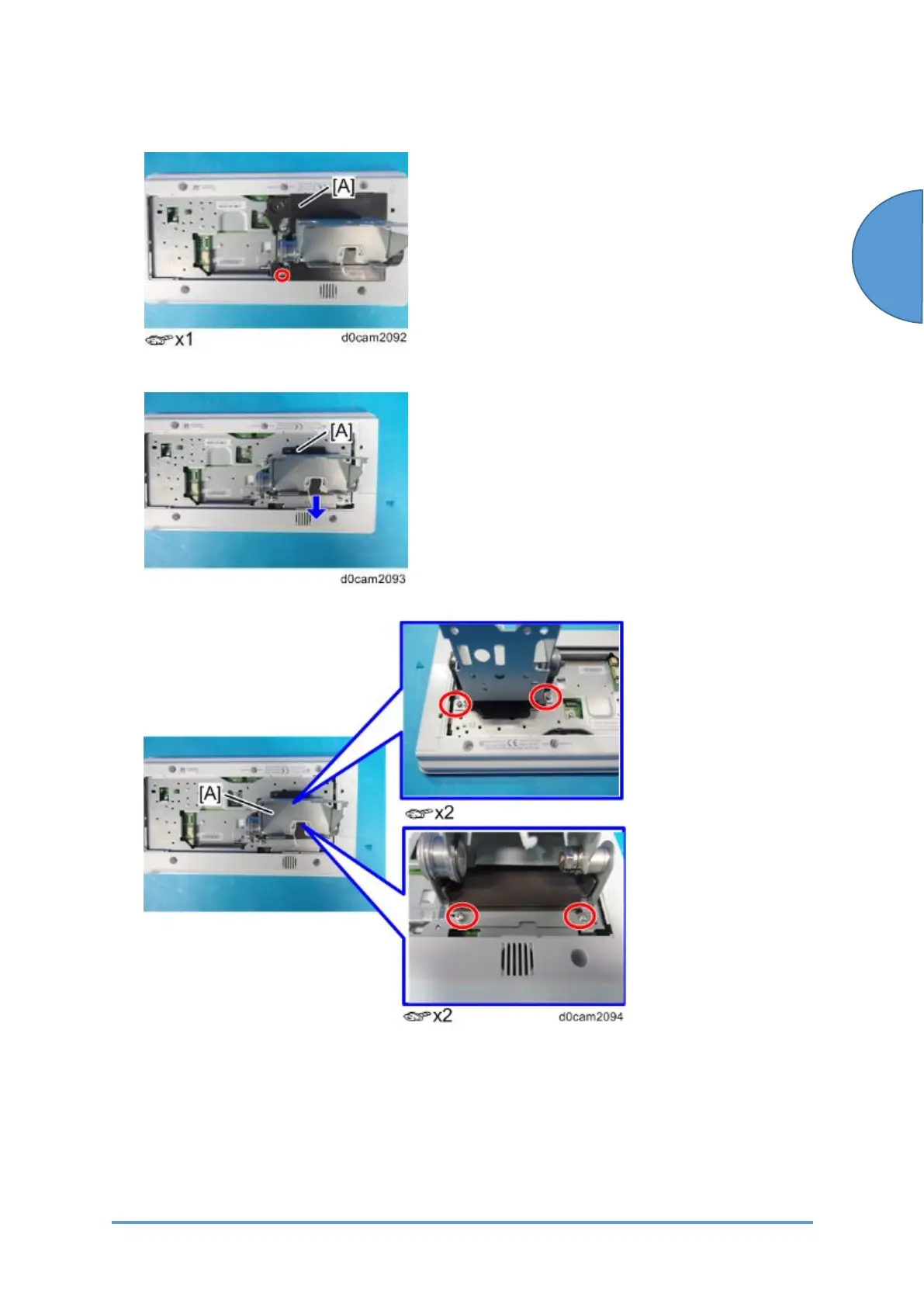 [A]

x1 d0cam2092

[A]

d0cam2093

[A]

x2

x2 d0cam2094