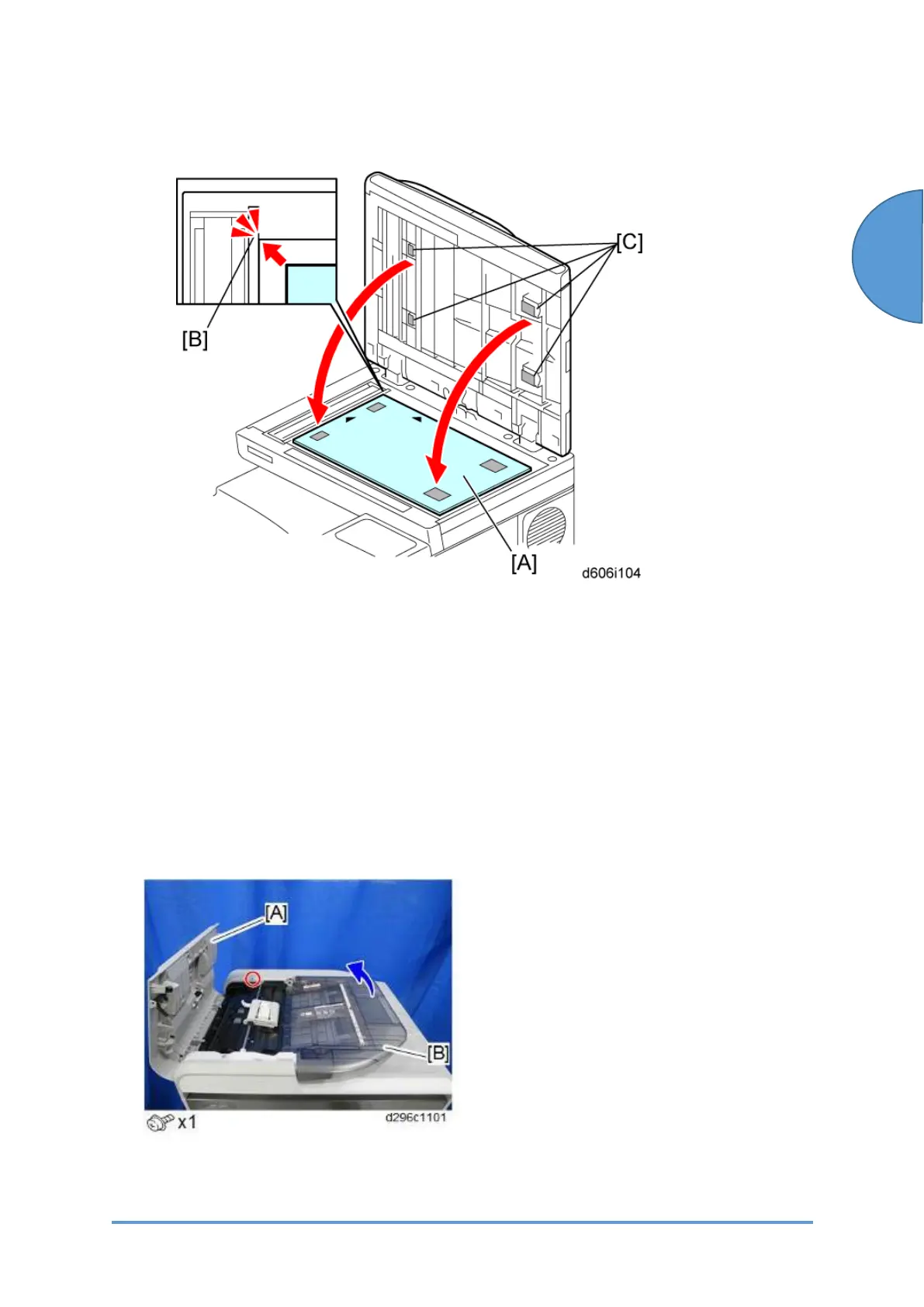 [C]

[B]

[A]

d606i104

[A]

[B]

x1

d296c1101