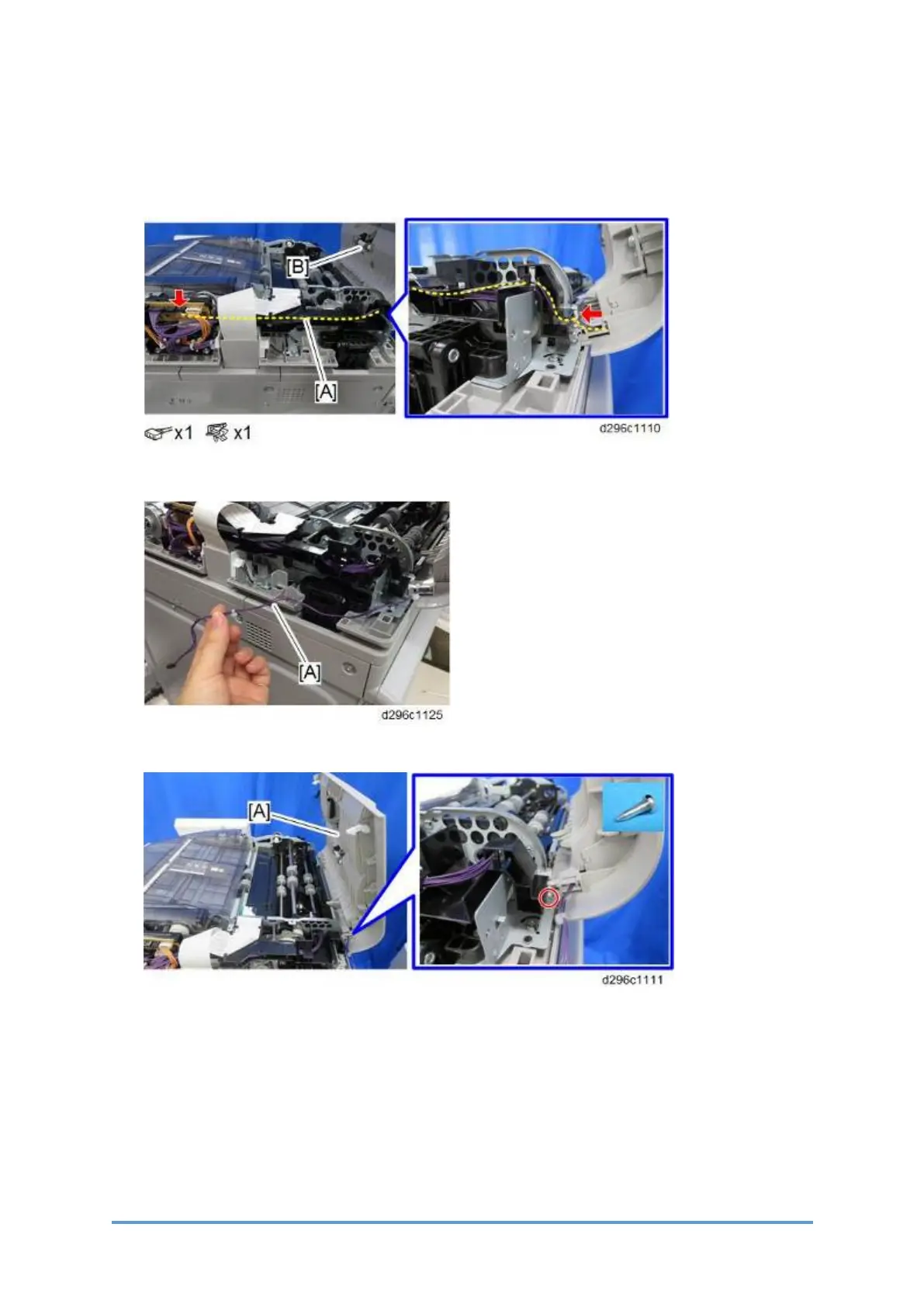 [B]

[A]

x1 x1

d296c1110

[A]

d296c1125

[A]

d296c1111