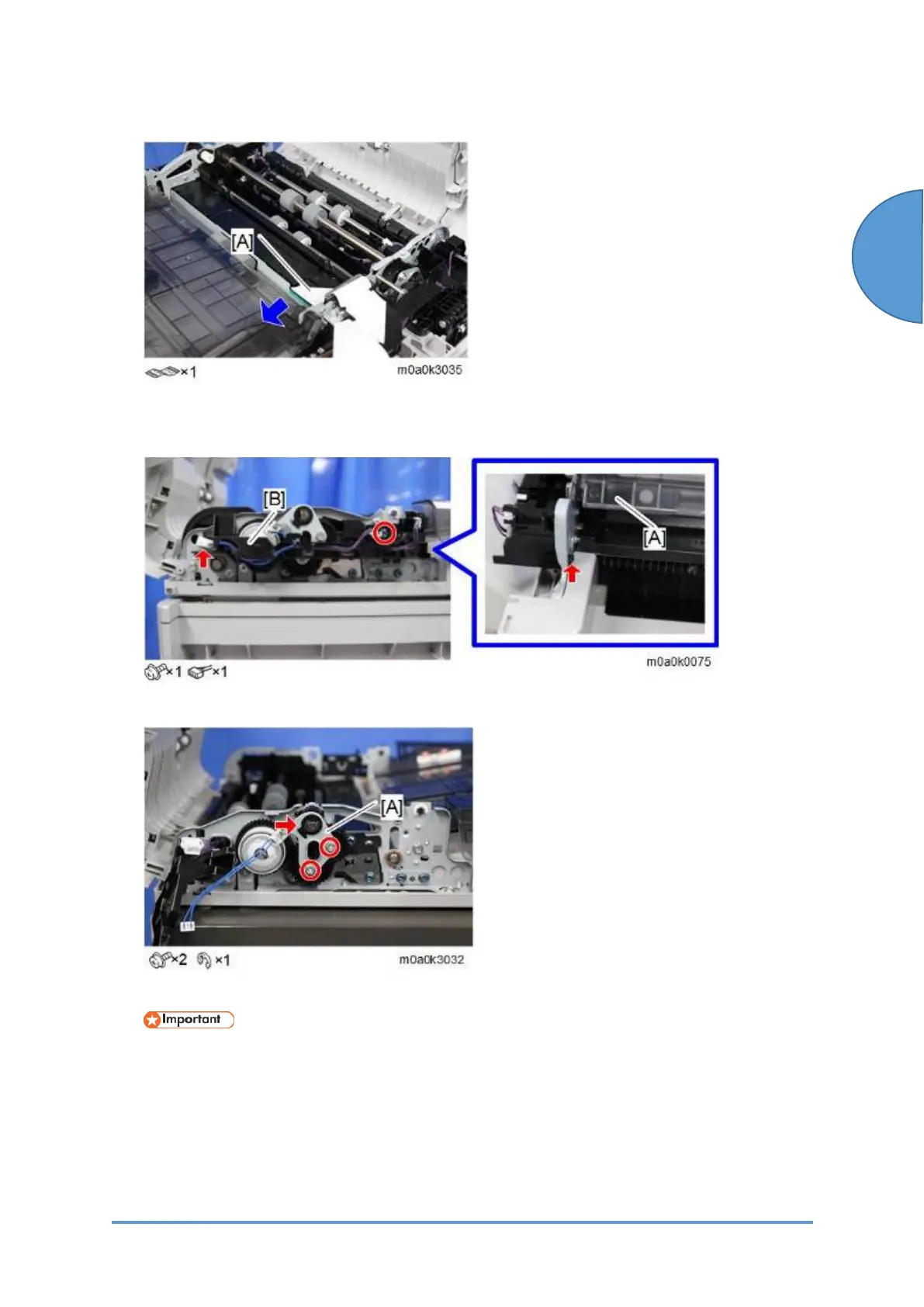 [A]

×1 m0a0k3035

[B]

[A]

×1 ×1 m0a0k0075

[A]

×2 ×1 m0a0k3032

Important