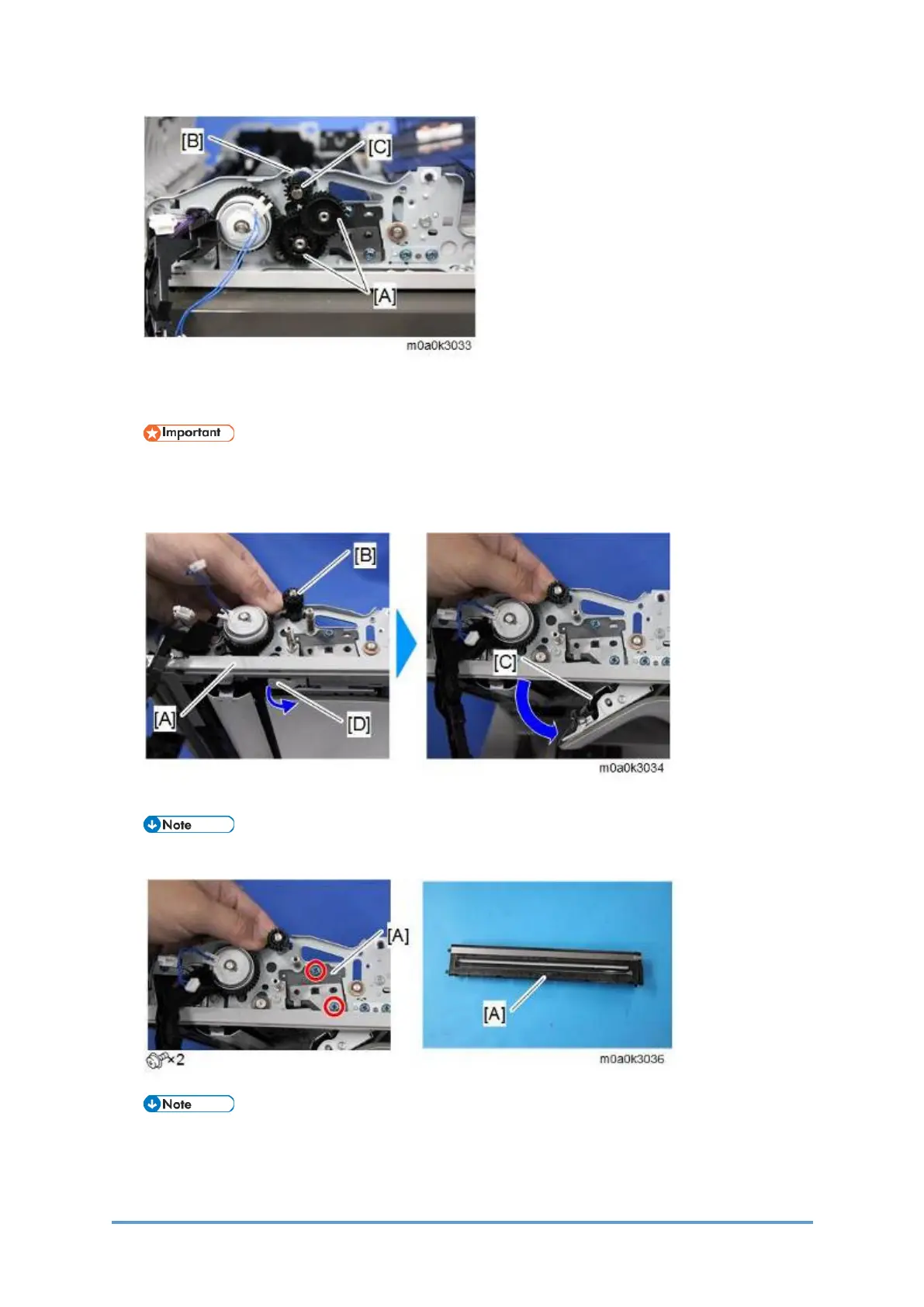 [B]
[C]
[A]
m0a0k3033

Important

[B]
[A]
[D]
[C]
m0a0k3034

Note

[A]
[A]
×2
m0a0k3036

Note