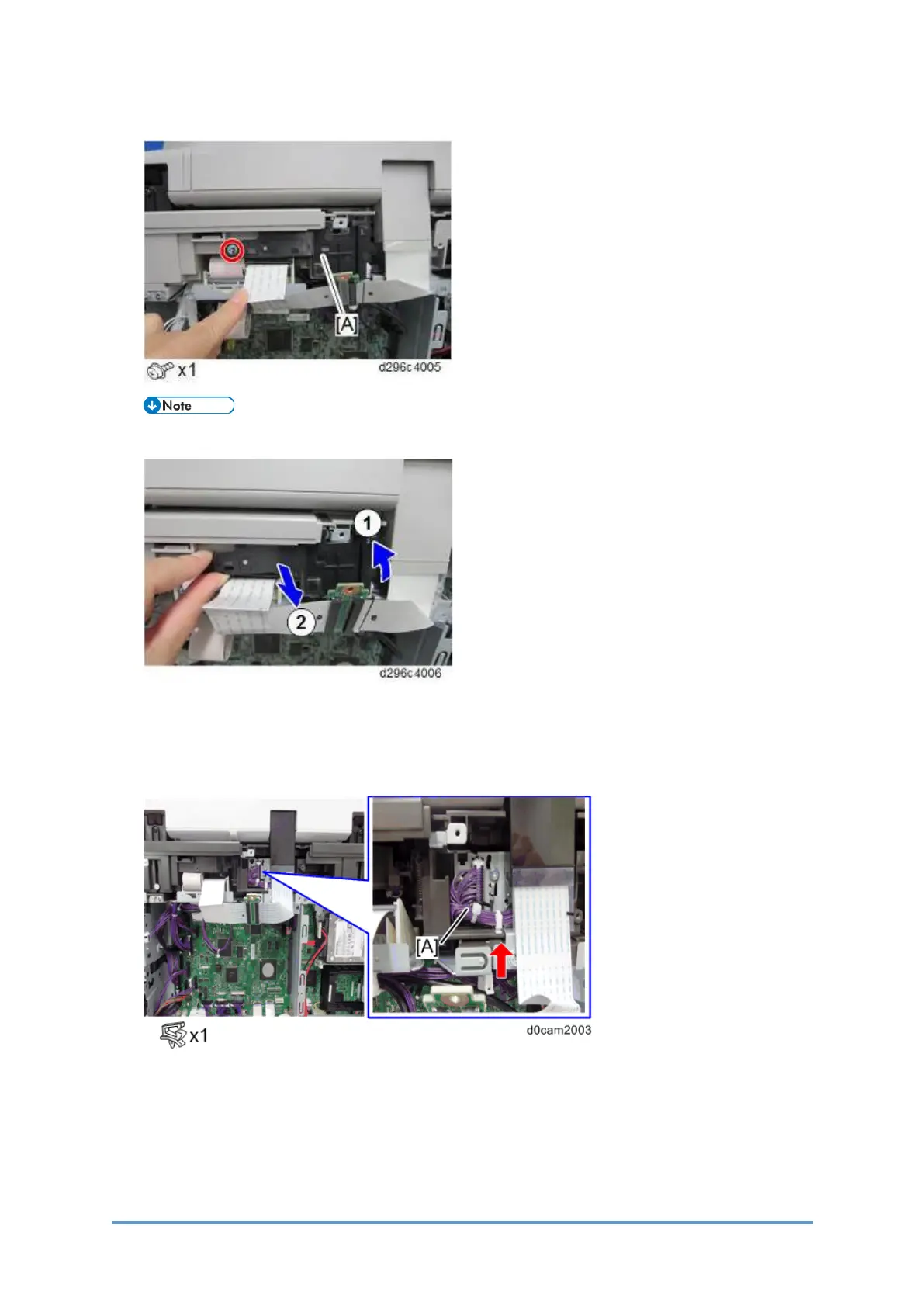 [A]

x1

d296c4005

Note

1

2

d296c4006

[A]

x1

d0cam2003