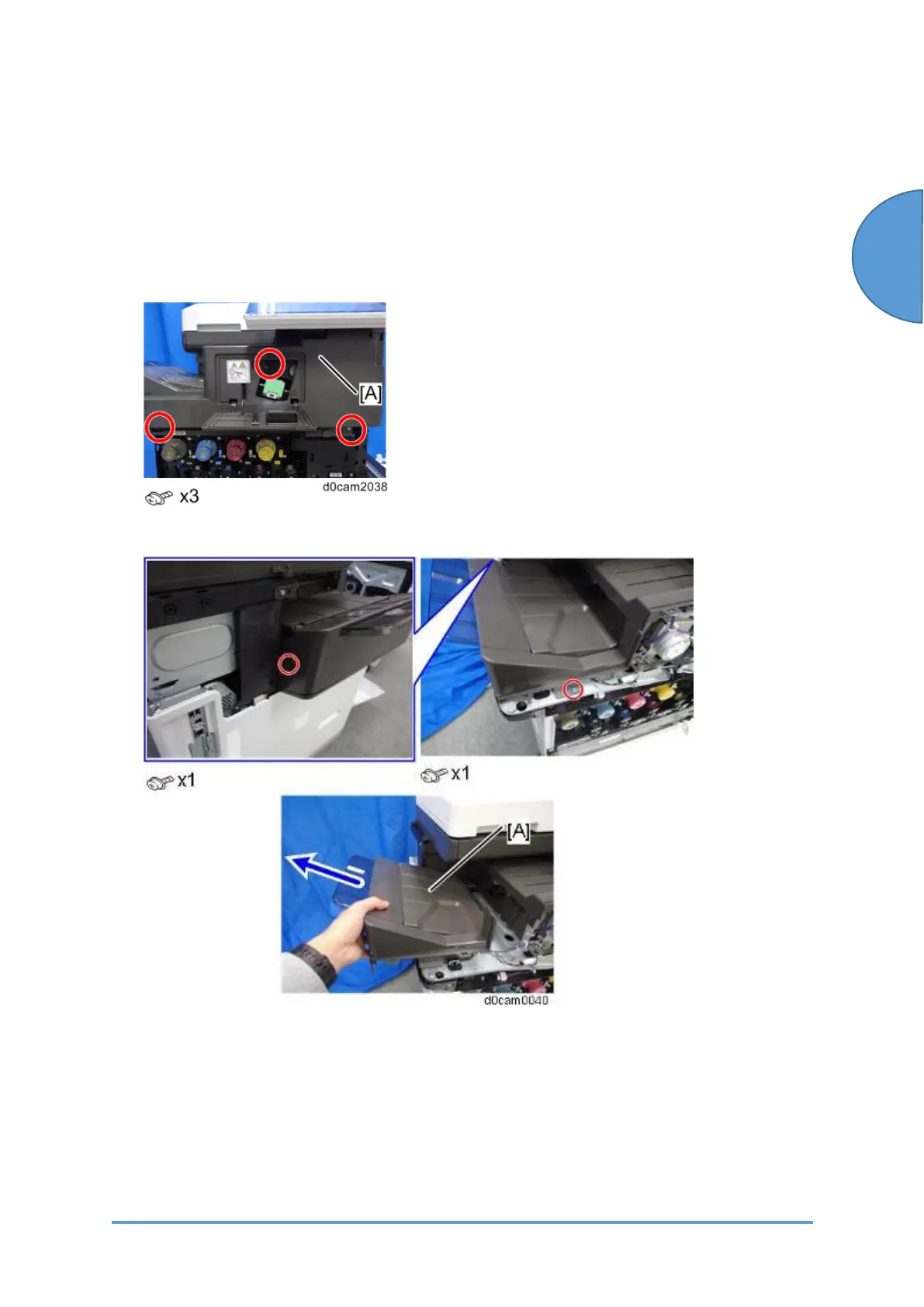 [A]

x3

d0cam2038

x1

x1

[A]

d0cam0040