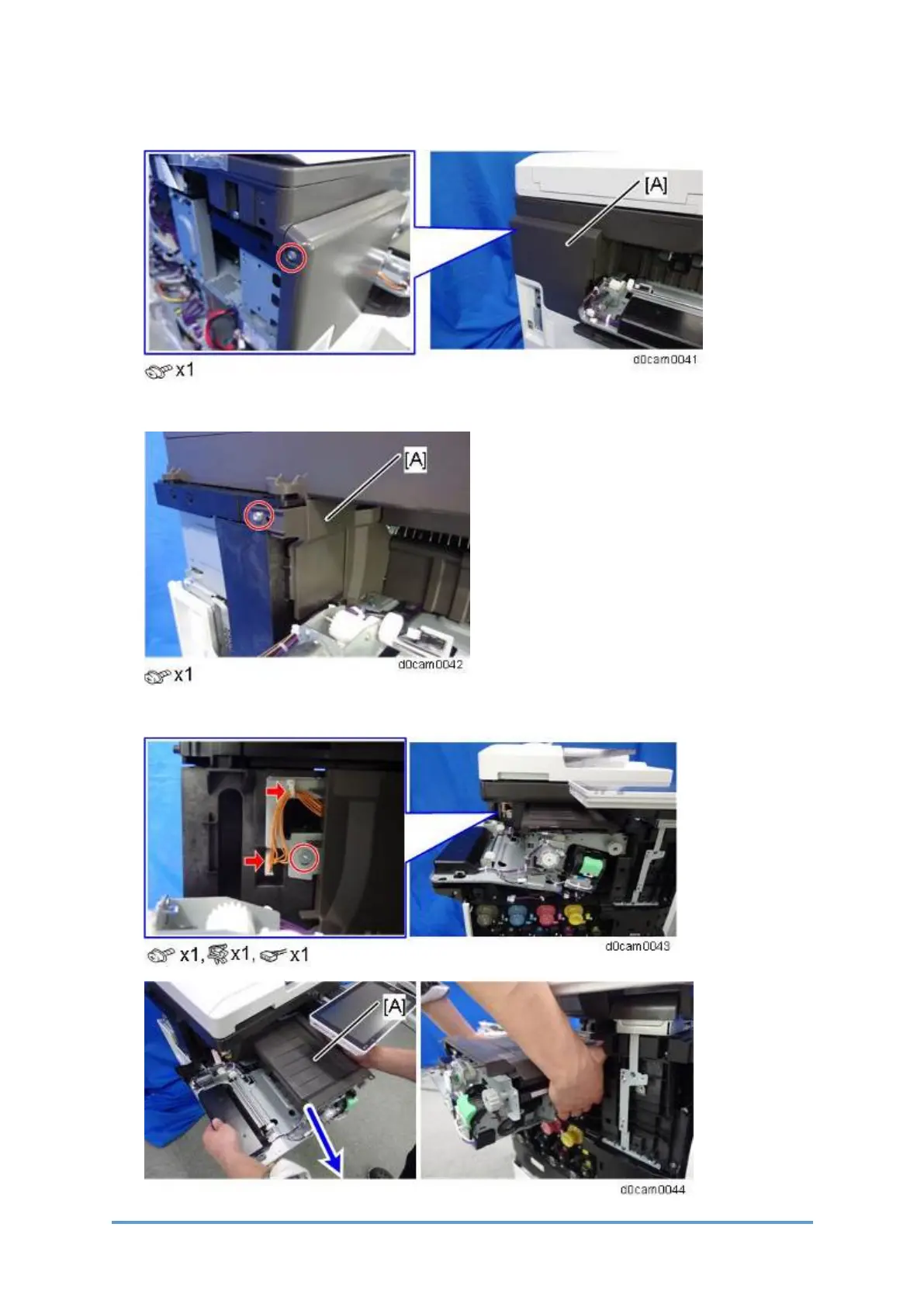 [A]

x1

d0cam0041

[A]

x1

d0cam0042

x1, x1, x1

d0cam0043

[A]

d0cam0044