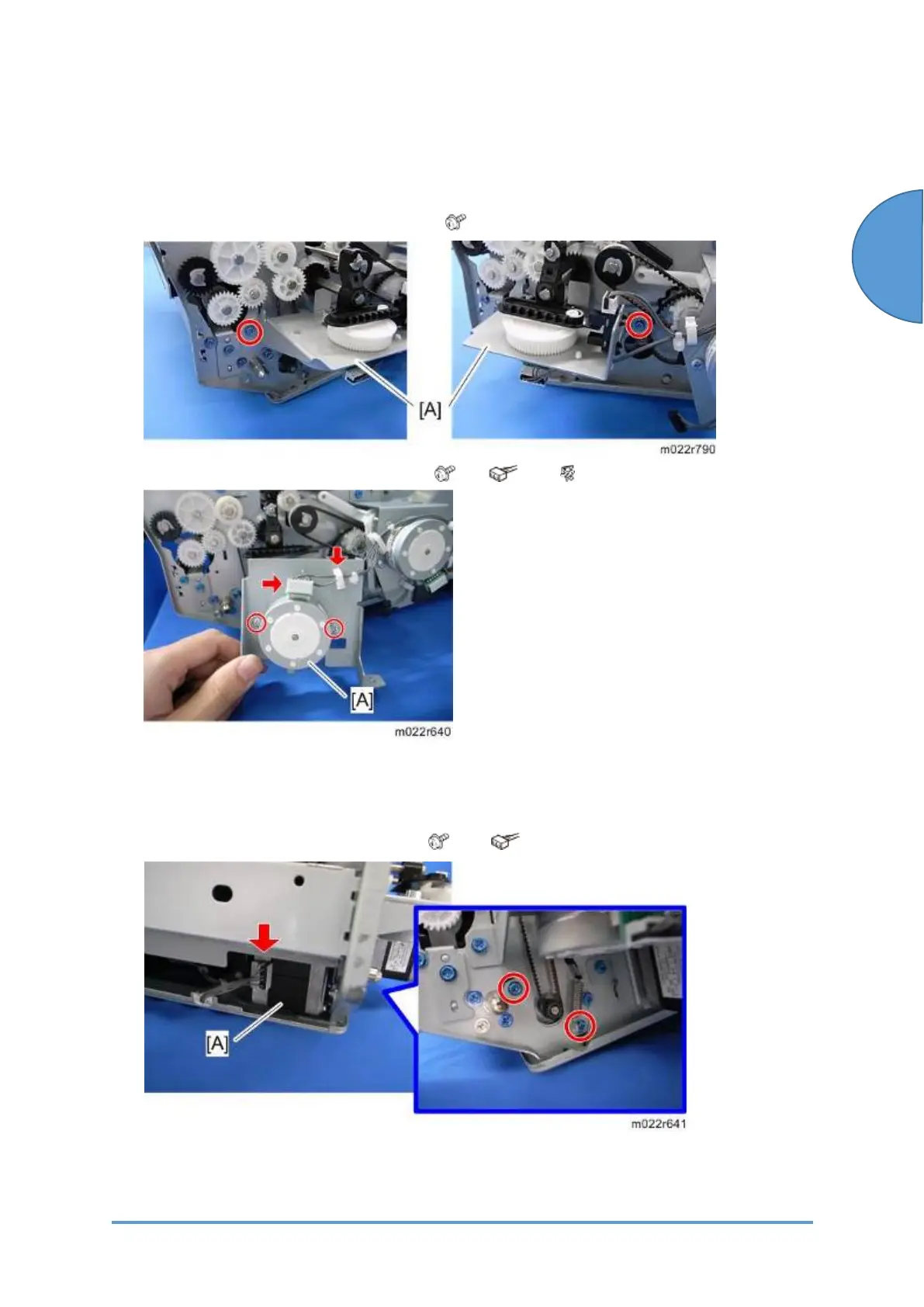 [A]

m022r790

[A]

m022r640

[A]

m022r641