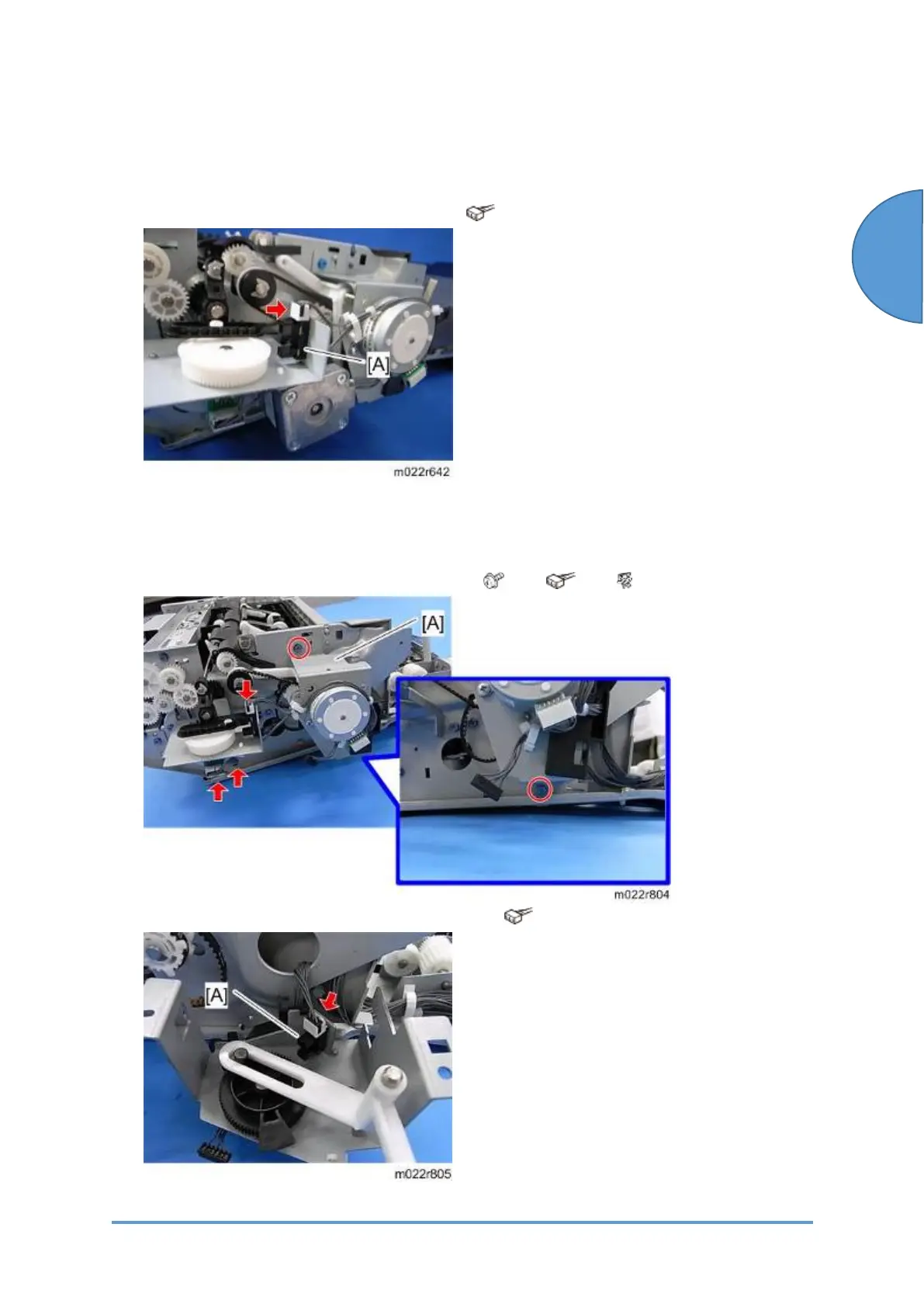 [A]

m022r642

[A]

m022r804

[A]

m022r805