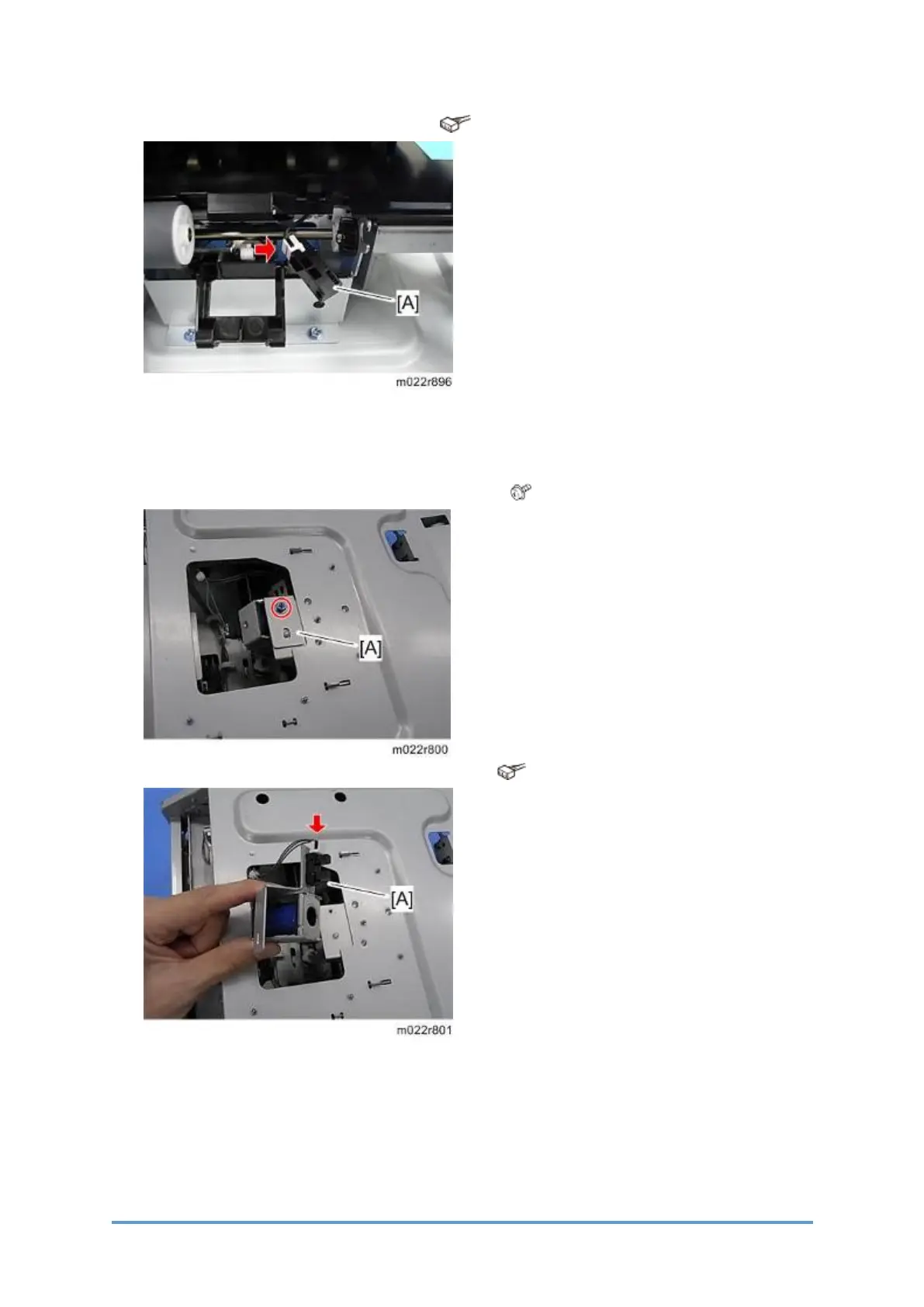 [A]

m022r896

[A]

m022r800

[A]

m022r801