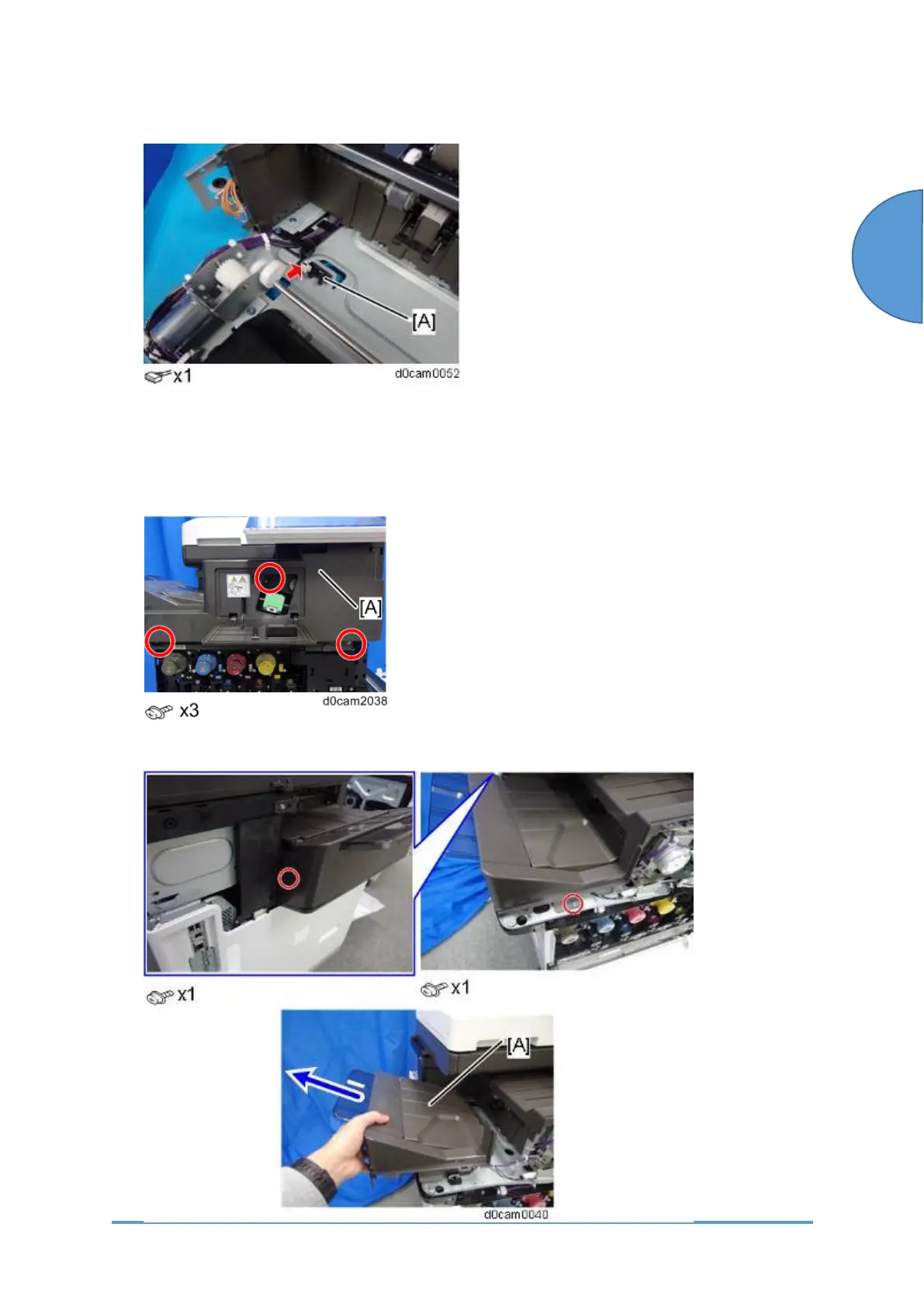 [A]

x1

d0cam0052

[A]

x3

d0cam2038

x1

x1

[A]

d0cam0040