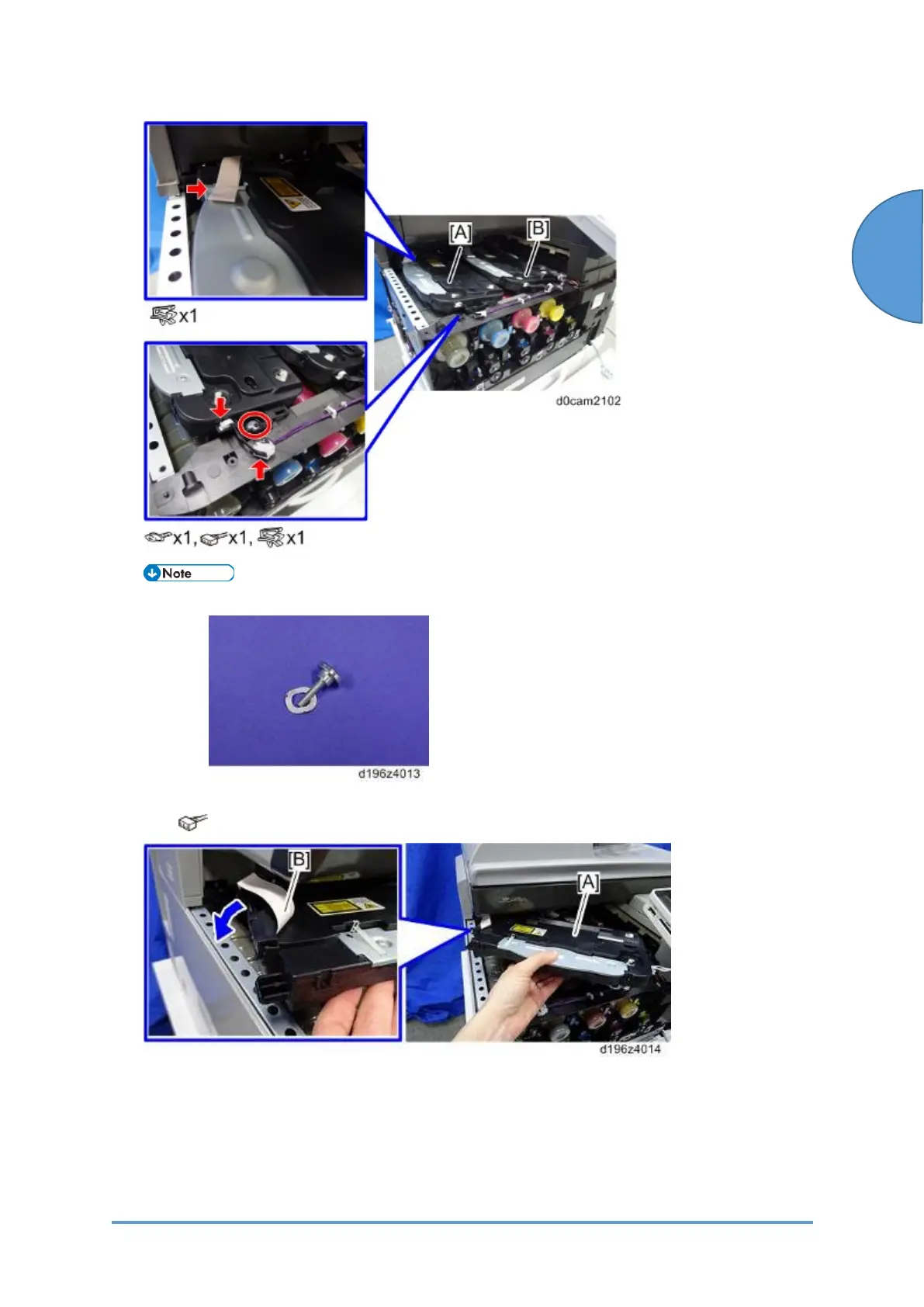 [A]

[B]

x1

d0cam2102

x1, x1, x1

Note

d196z4013

[B]

[A]

d196z4014