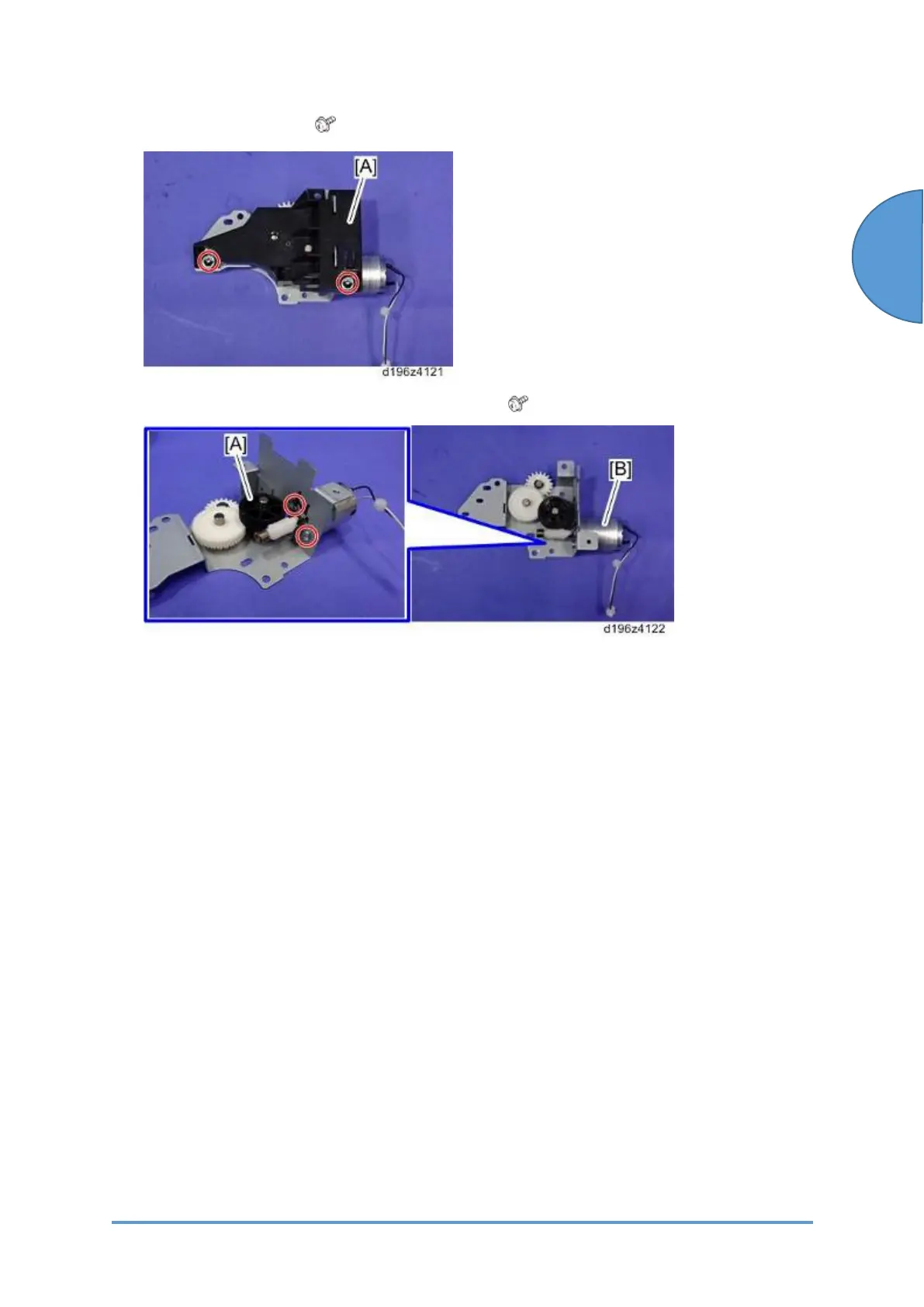 [A]

d196z4121

[A]

[B]

d196z4122