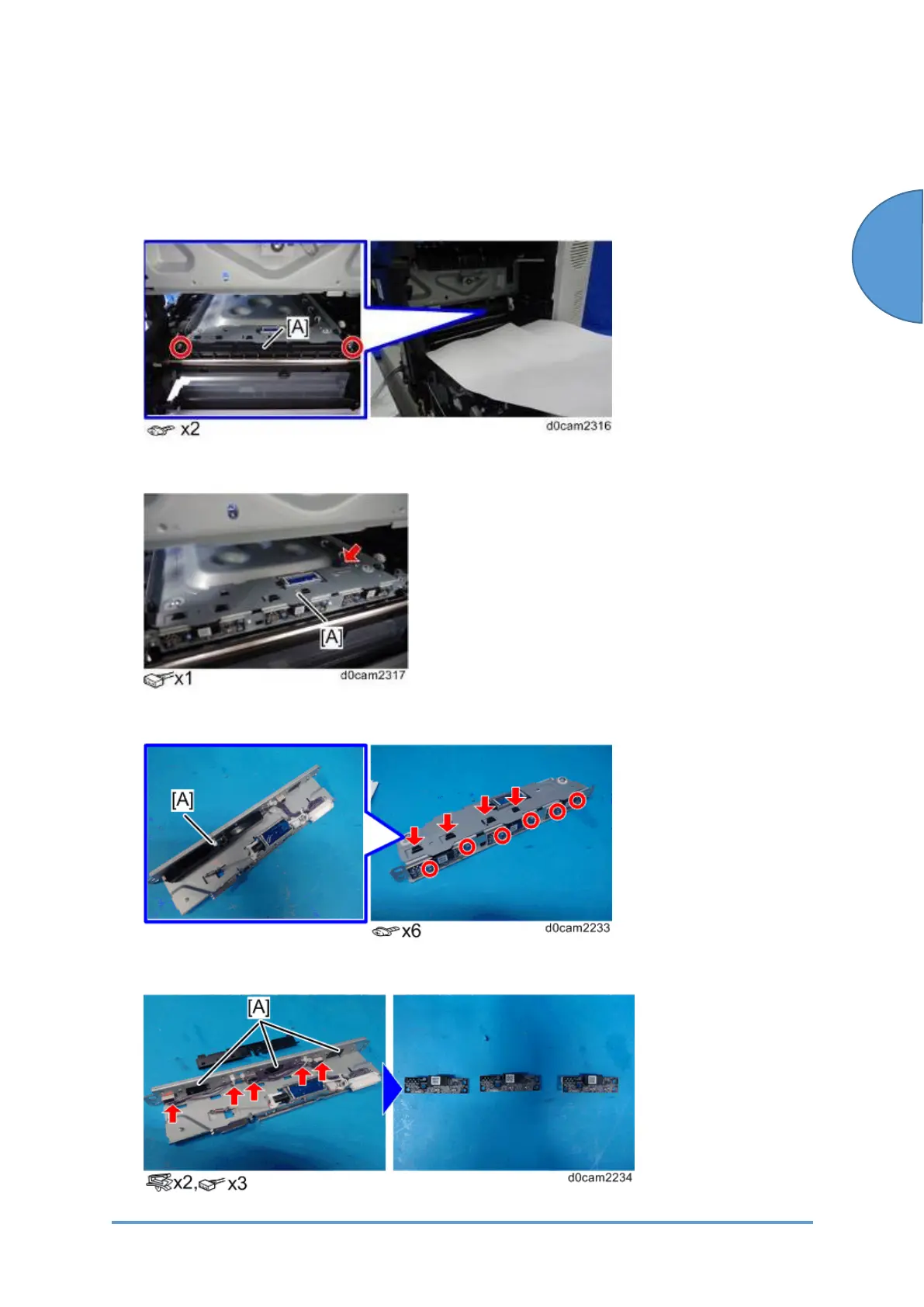 [A]

x2

d0cam2316

[A]

x1

d0cam2317

[A]

x6

d0cam2233

[A]

x2, x3

d0cam2234