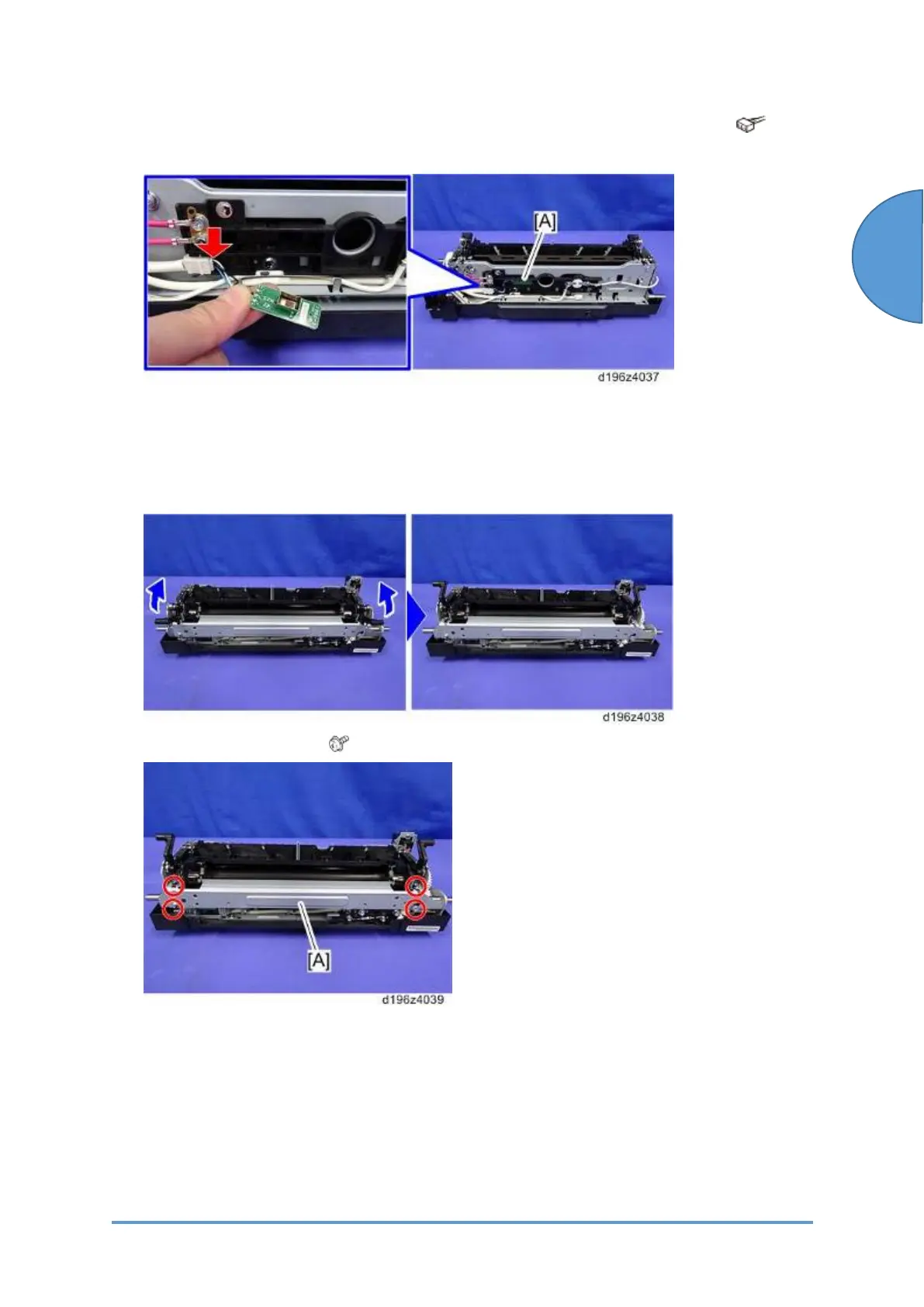 [A]

d196z4037

d196z4038

[A]

d196z4039