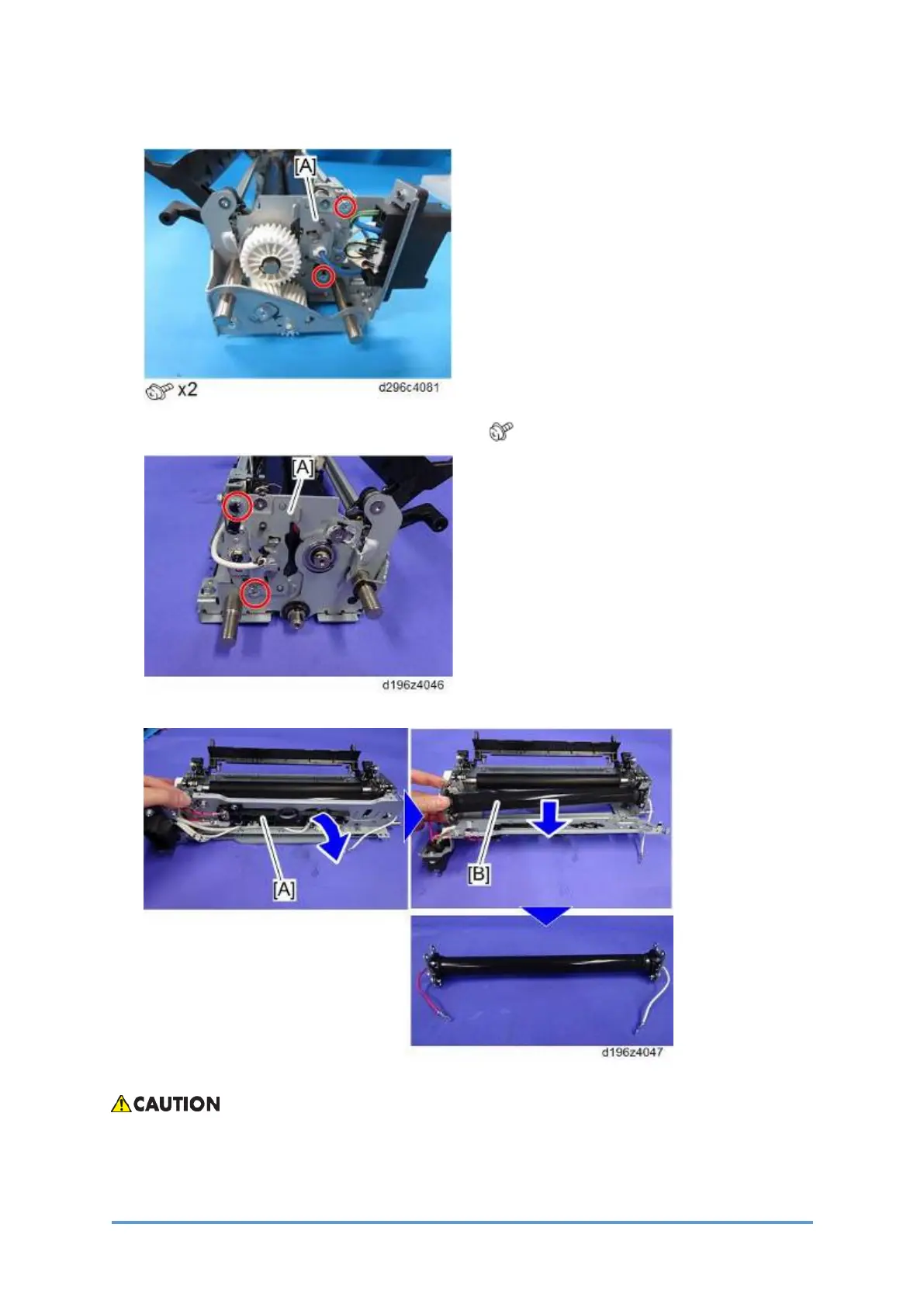 [A]

x2 d296c4081

[A]

d196z4046

[A]

[B]

d196z4047

CAUTION