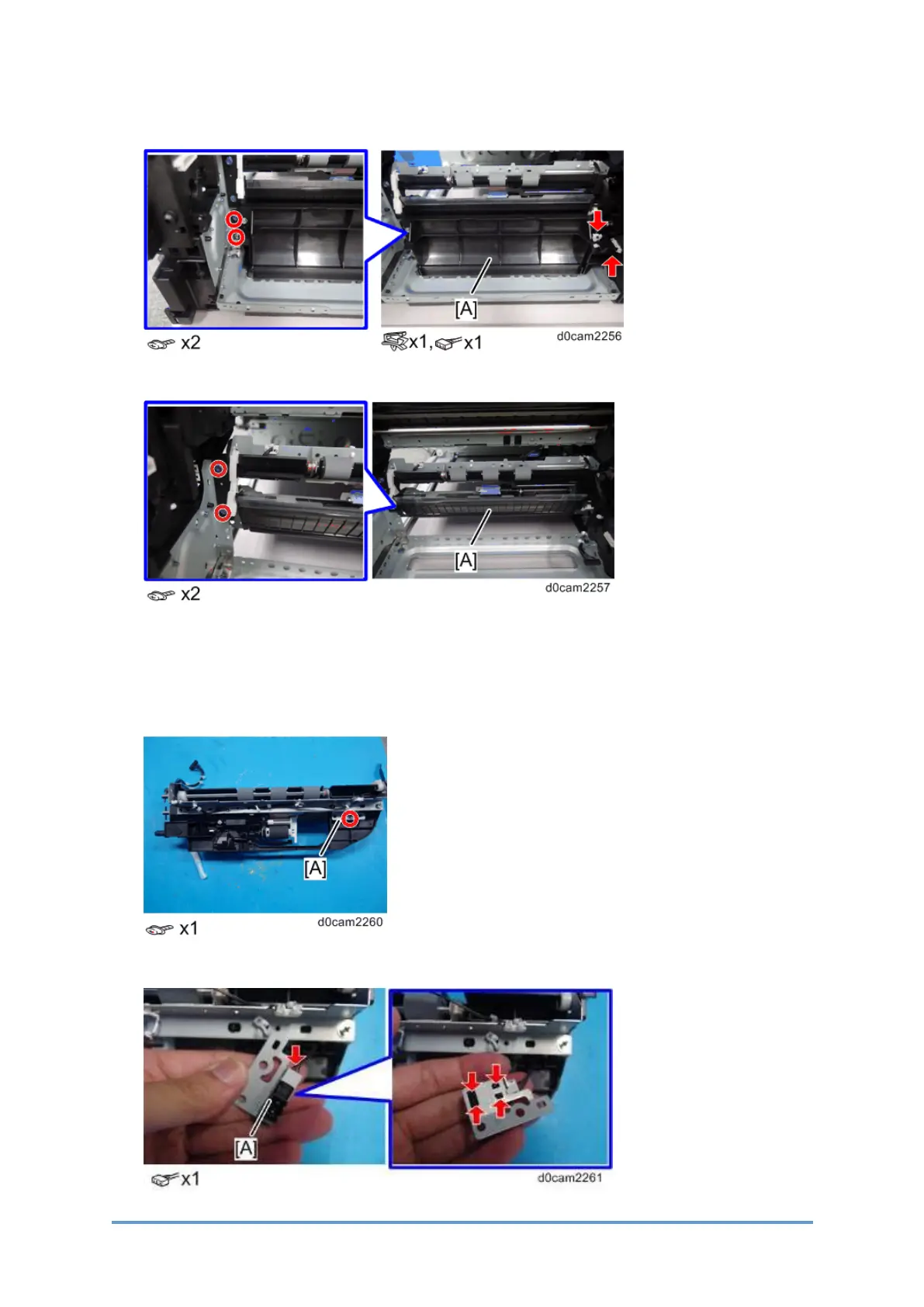 [A]

x2

x1, x1

d0cam2256

[A]

x2

d0cam2257

[A]

x1

d0cam2260

[A]

x1

d0cam2261