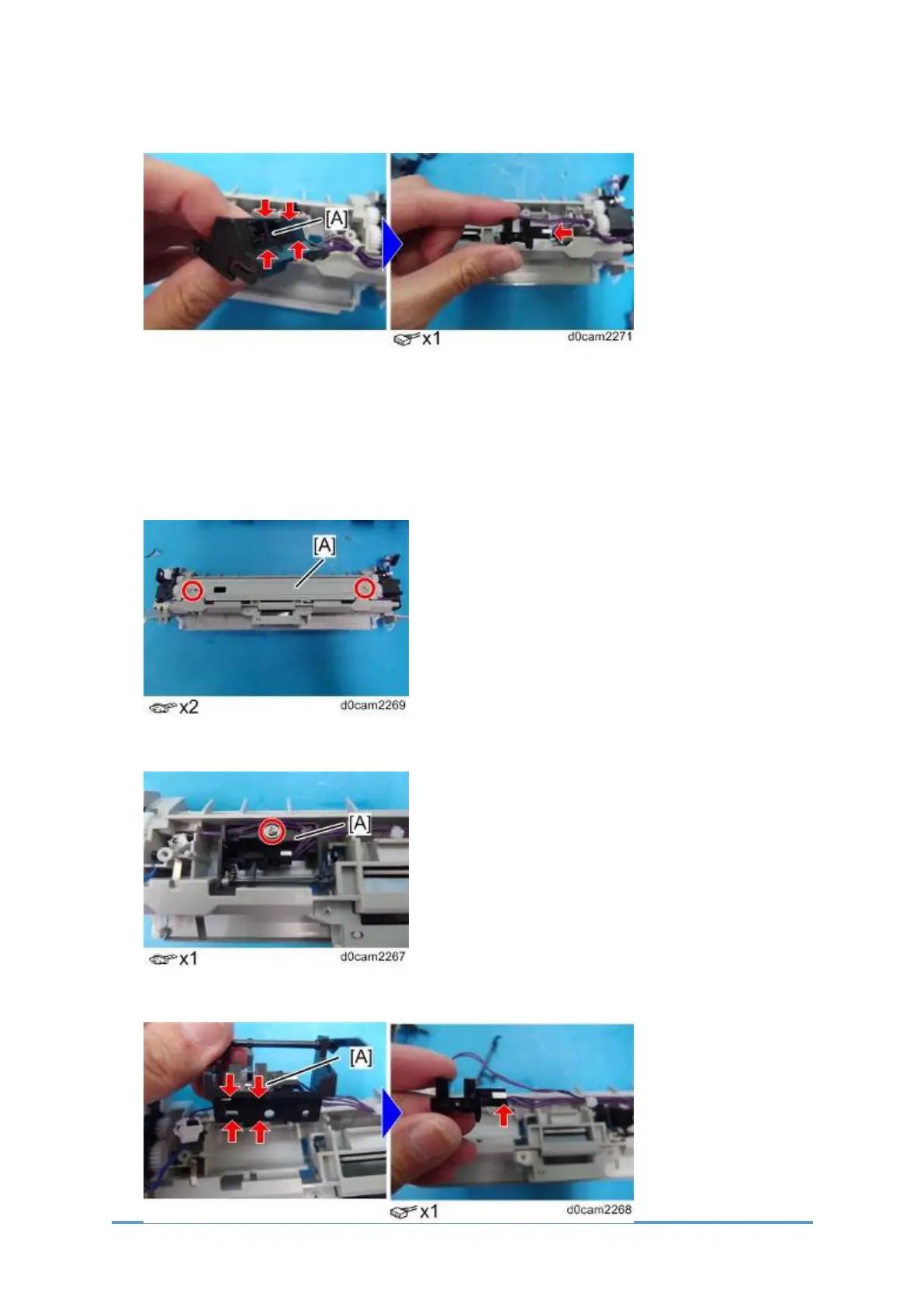 [A]

x1 d0cam2271

[A]

x2 d0cam2269

[A]

x1 d0cam2267

[A]

x1 d0cam2268