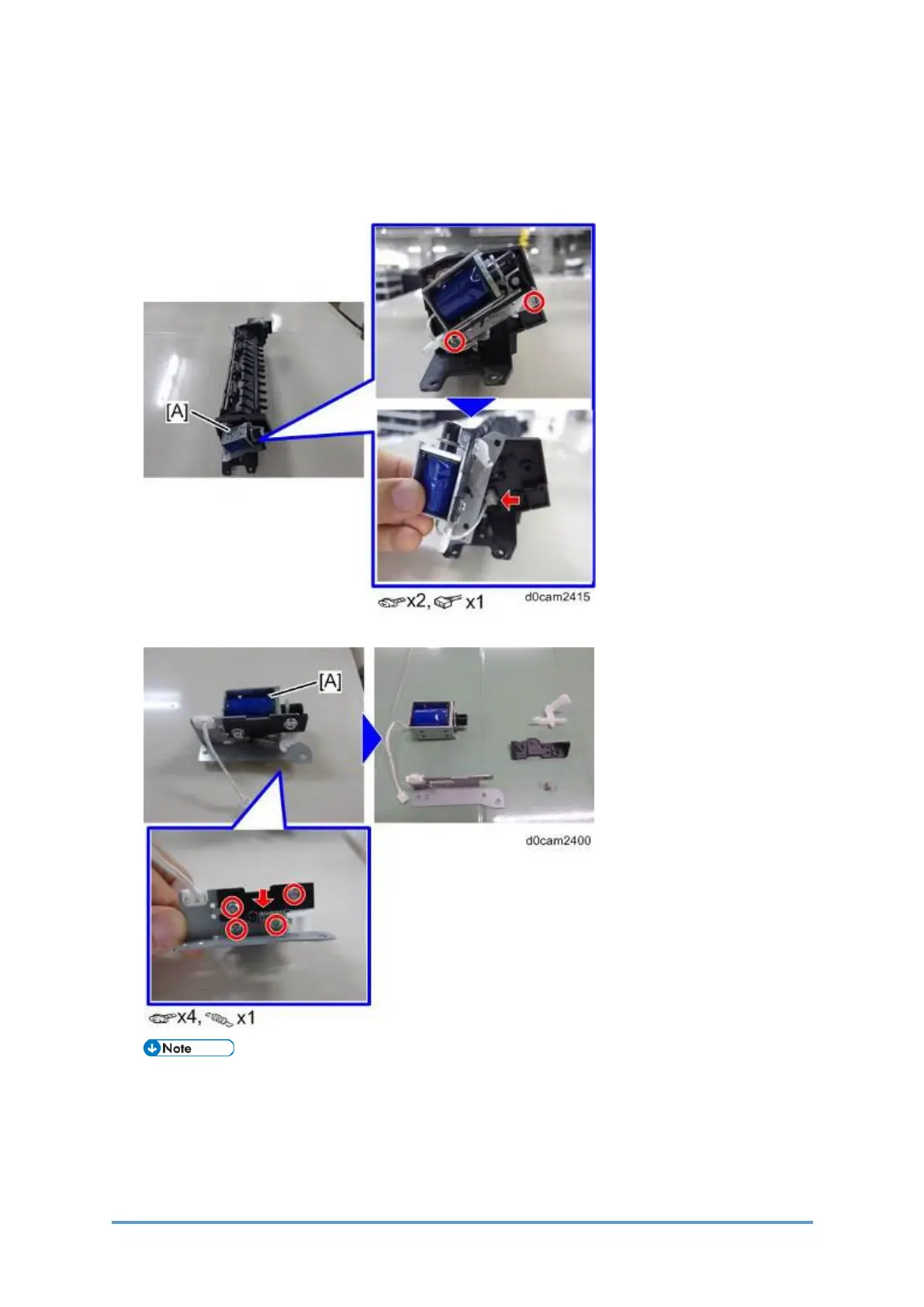 [A]

x2, x1

d0cam2415

[A]

d0cam2400

x4, x1

Note