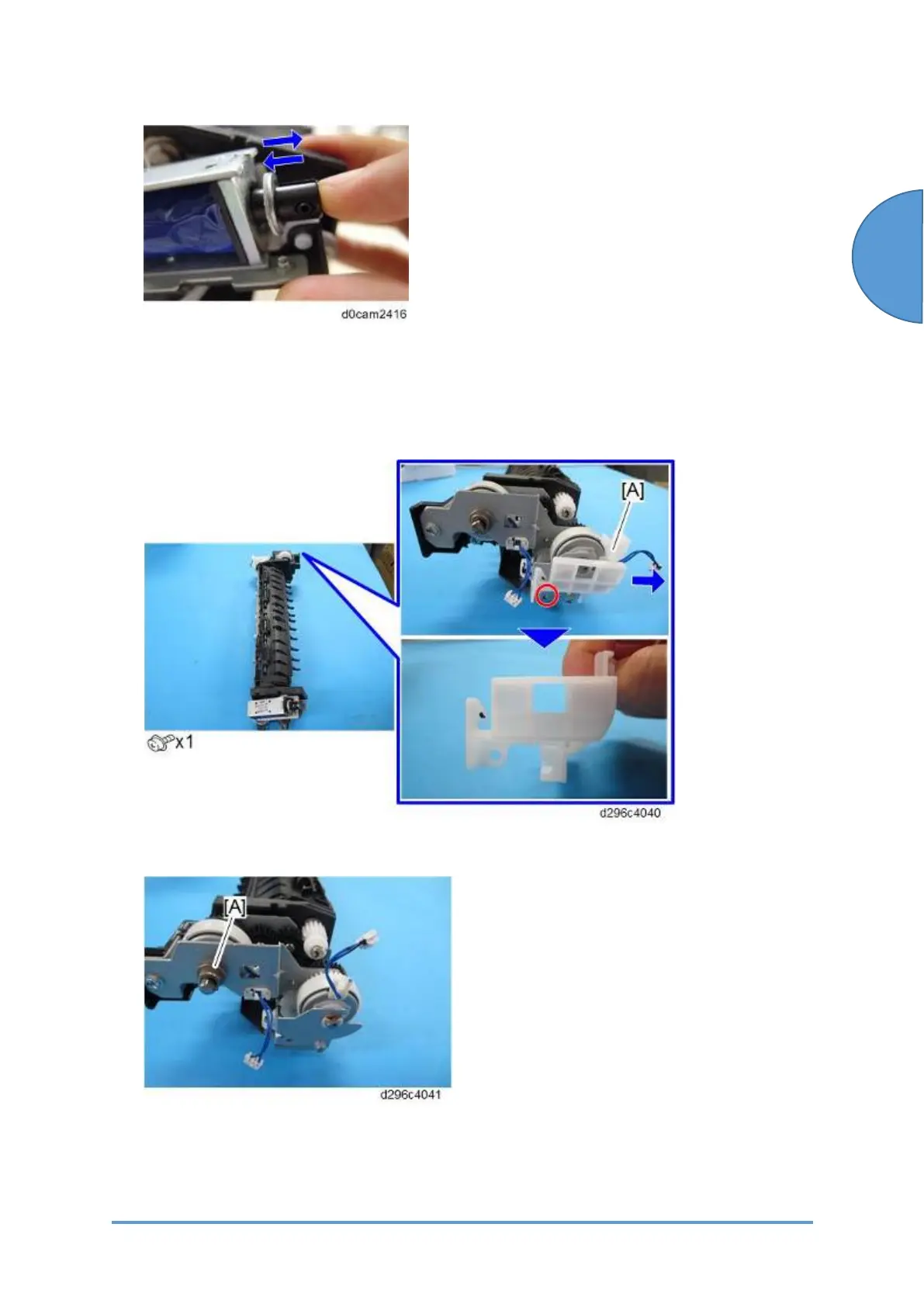 d0cam2416

[A]

x1

d296c4040

[A]

d296c4041