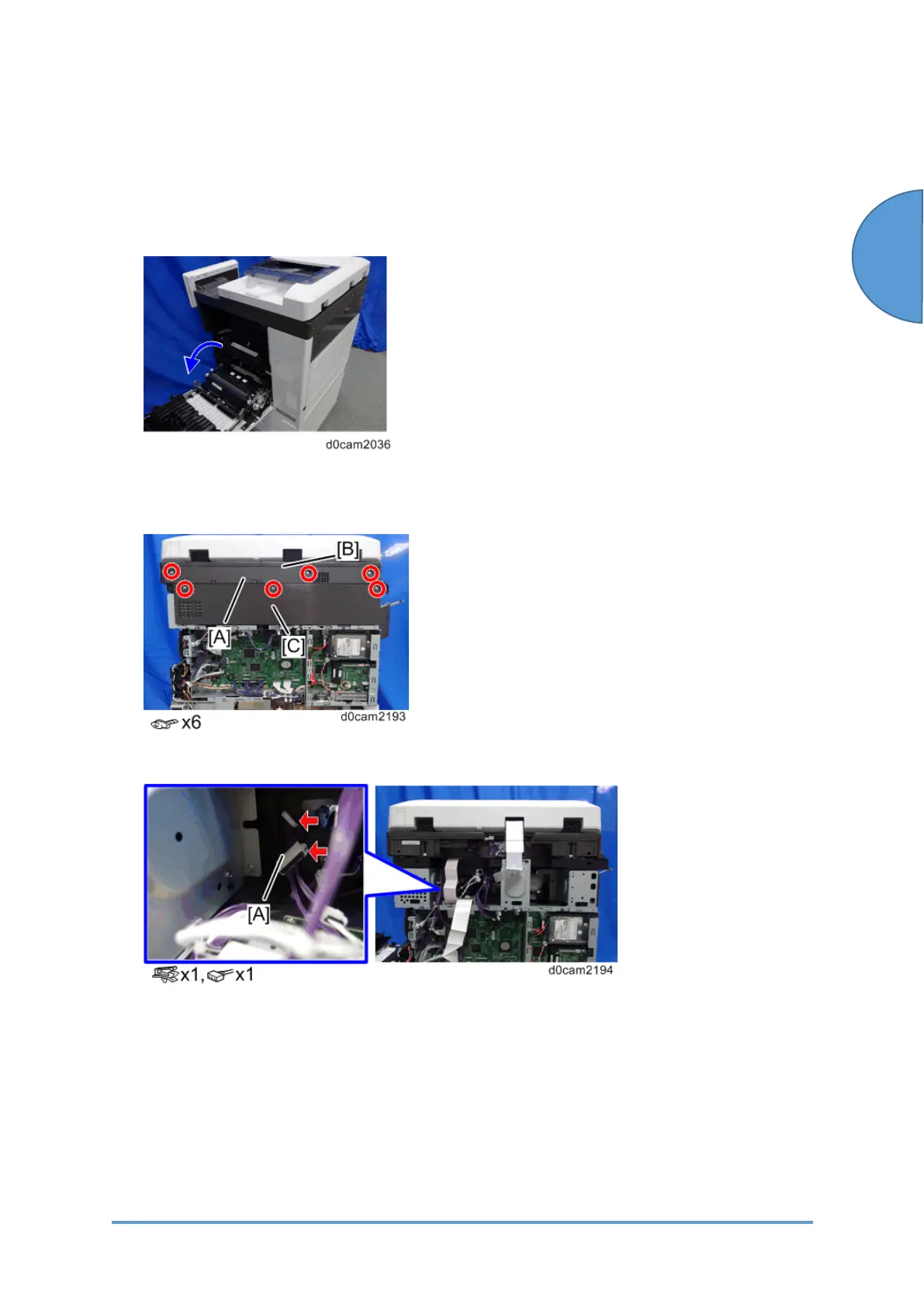 d0cam2036

[B]
[A]
[C]
x6
d0cam2193

[A]
x1, x1
d0cam2194