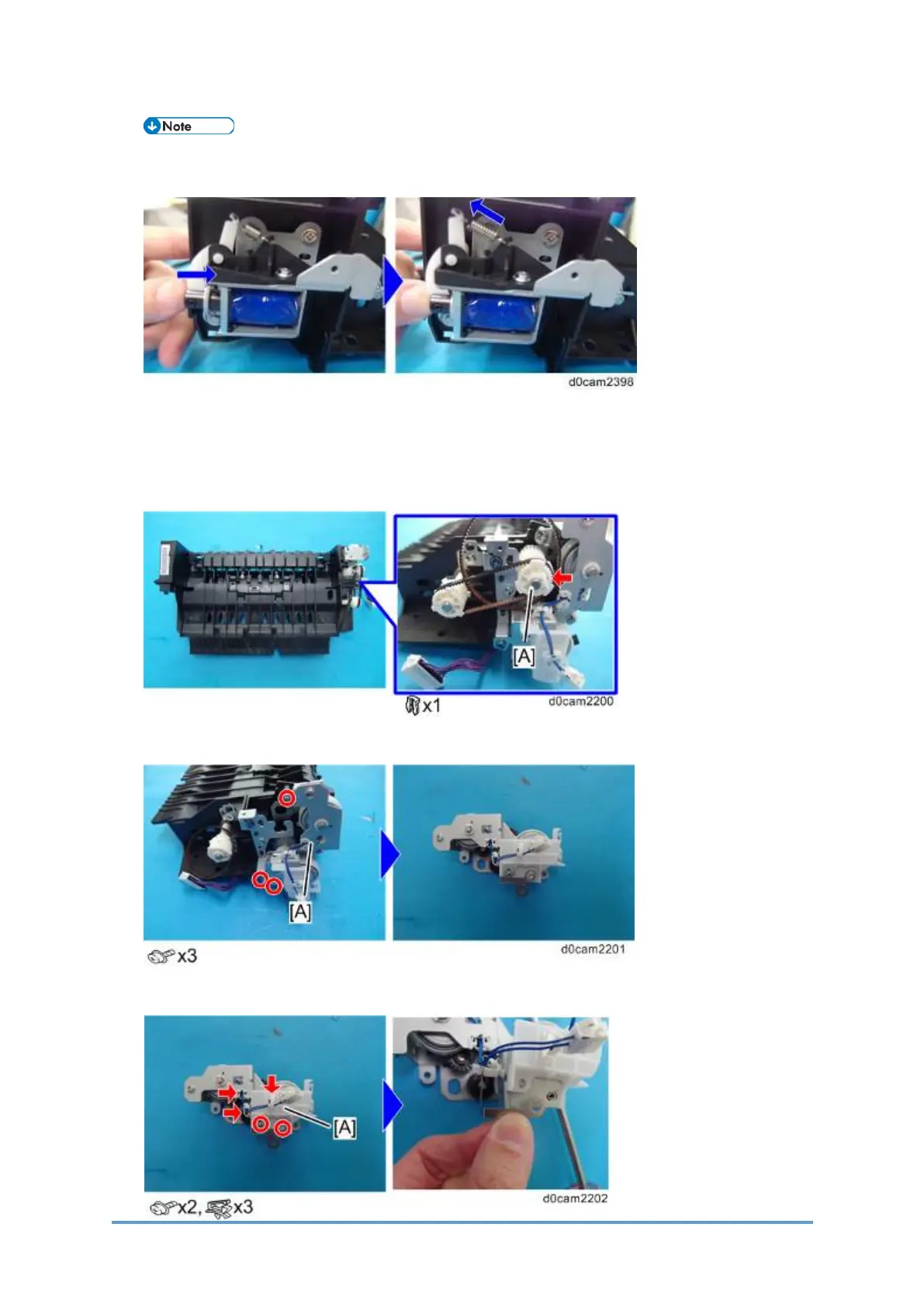 Note

d0cam2398

[A]

x1 d0cam2200

[A]

x3 d0cam2201

[A]

x2, x3 d0cam2202