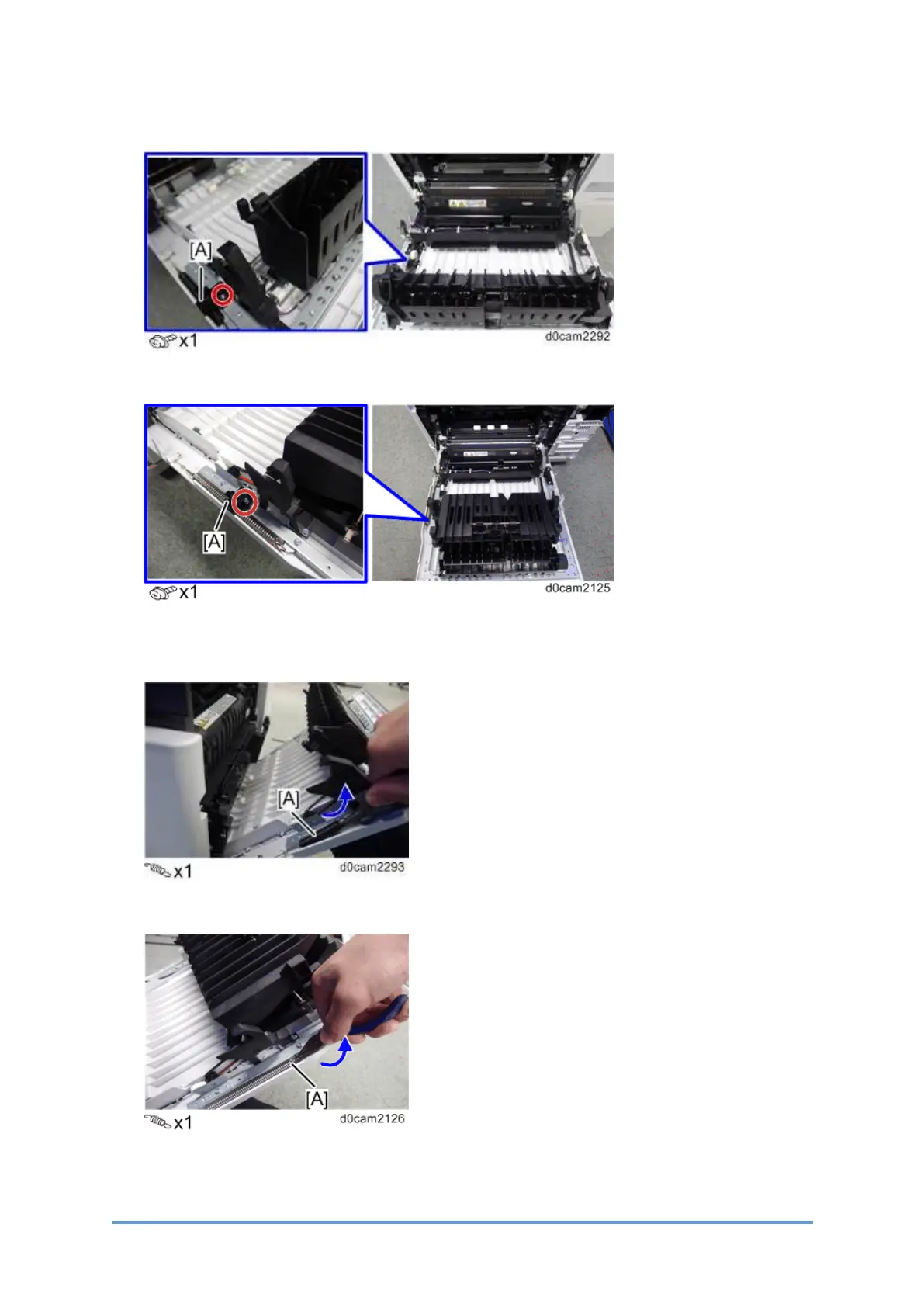 [A]

x1

d0cam2292

[A]

x1

d0cam2125

[A]

x1

d0cam2293

[A]

x1

d0cam2126