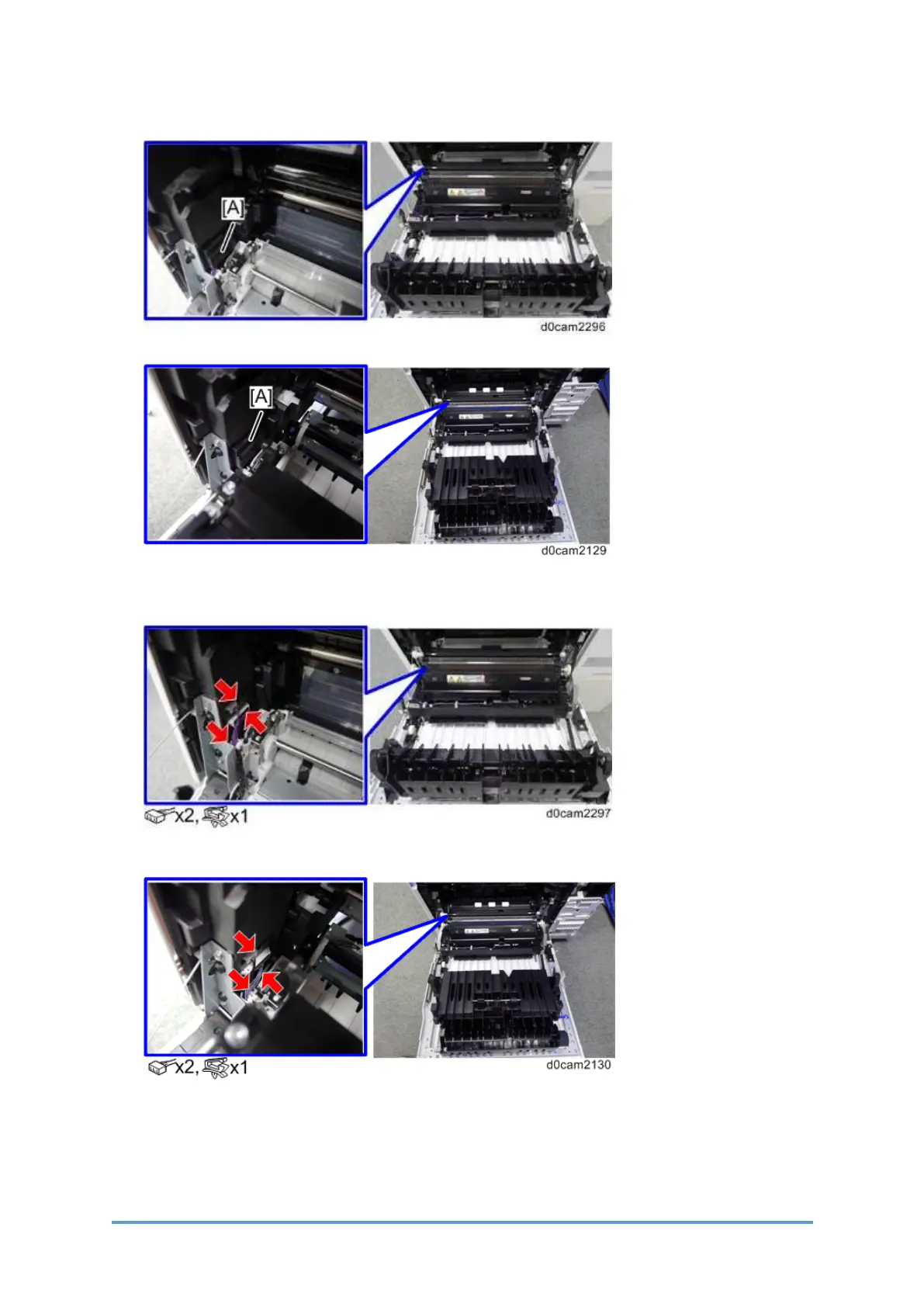 [A]

d0cam2296

[A]

d0cam2129

x2, x1

d0cam2297

x2, x1

d0cam2130