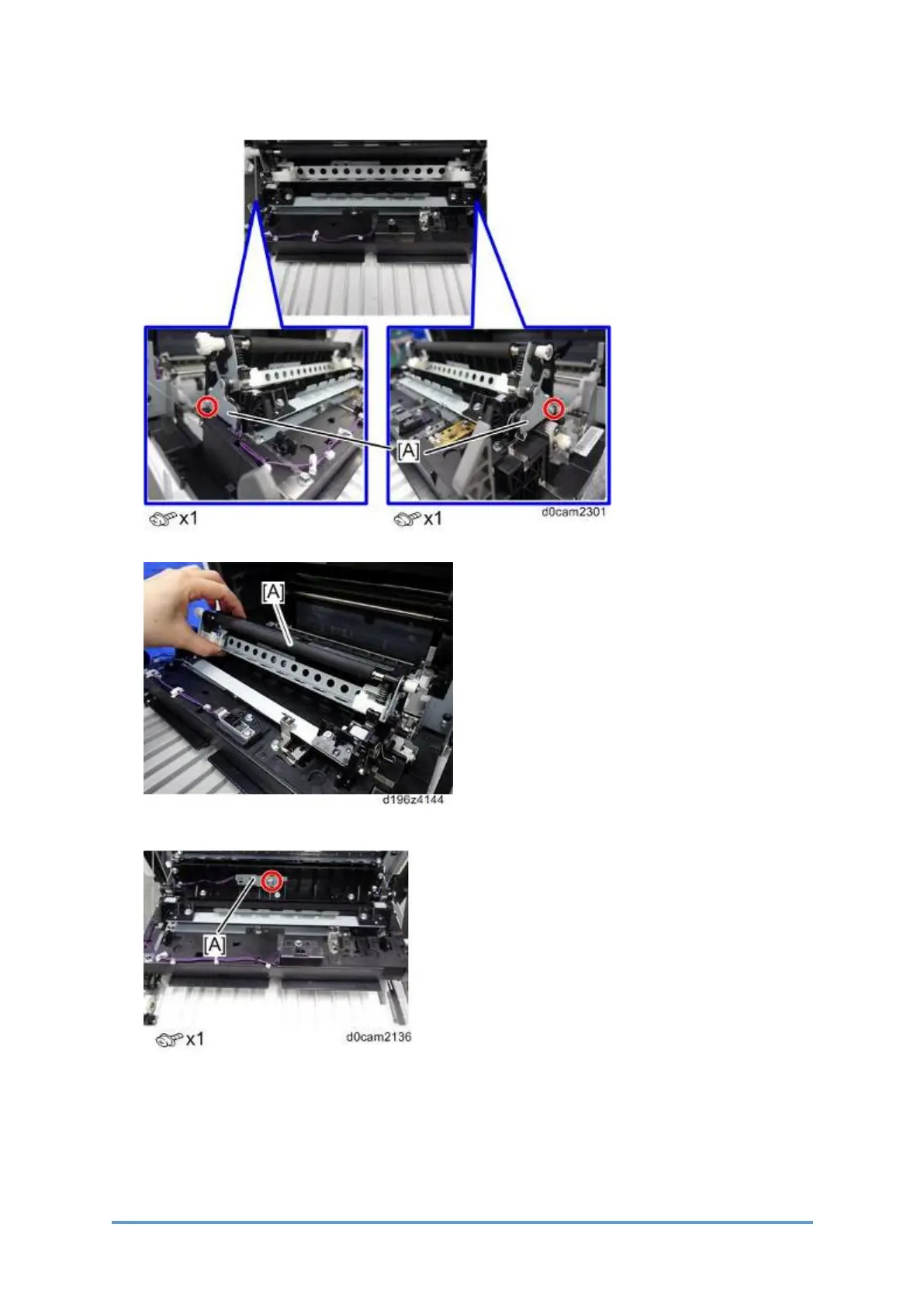 [A]

x1

x1

d0cam2301

[A]

d196z4144

[A]

x1

d0cam2136