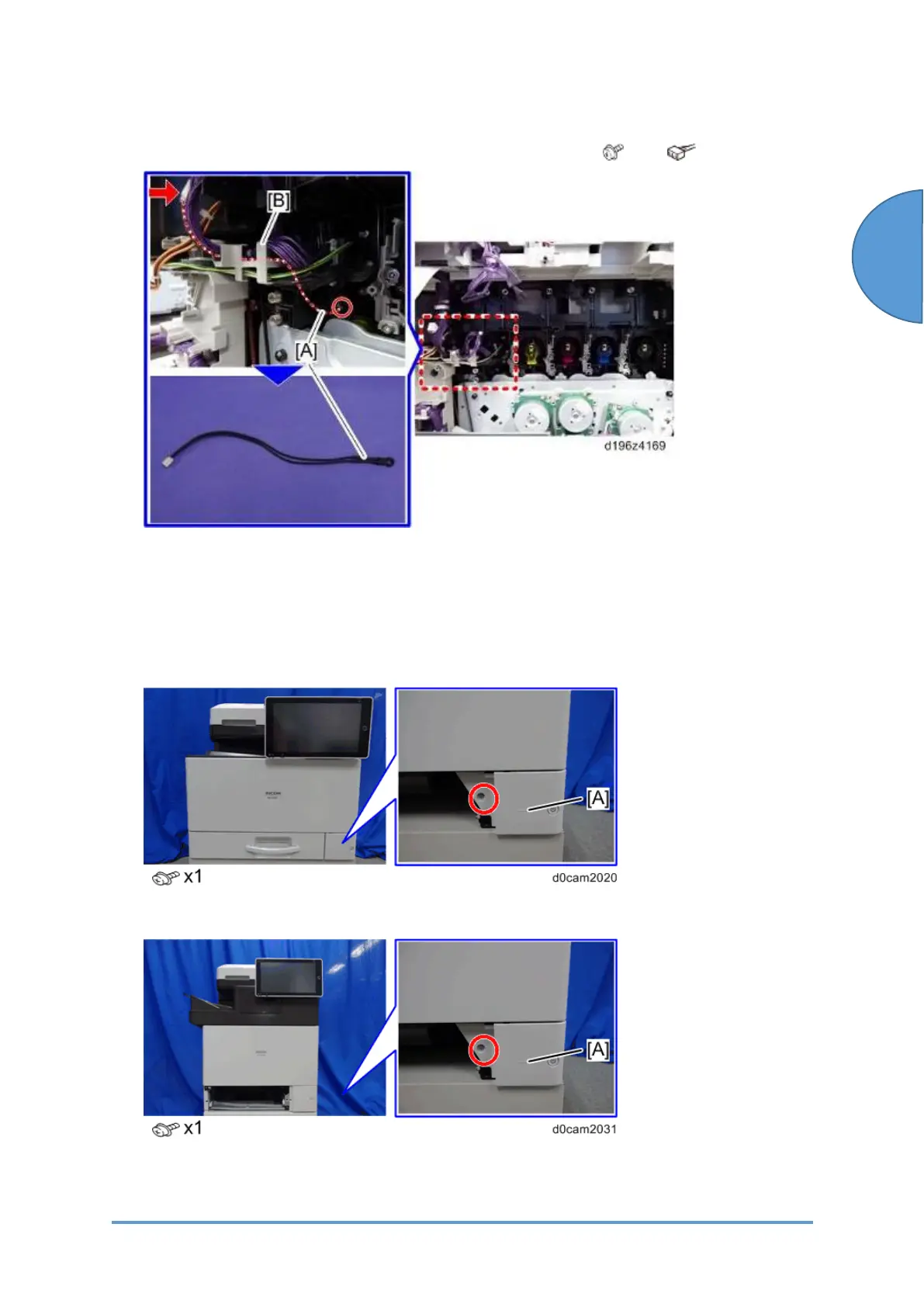 [B]

[A]

d196z4169

[A]

x1

d0cam2020

[A]

x1

d0cam2031