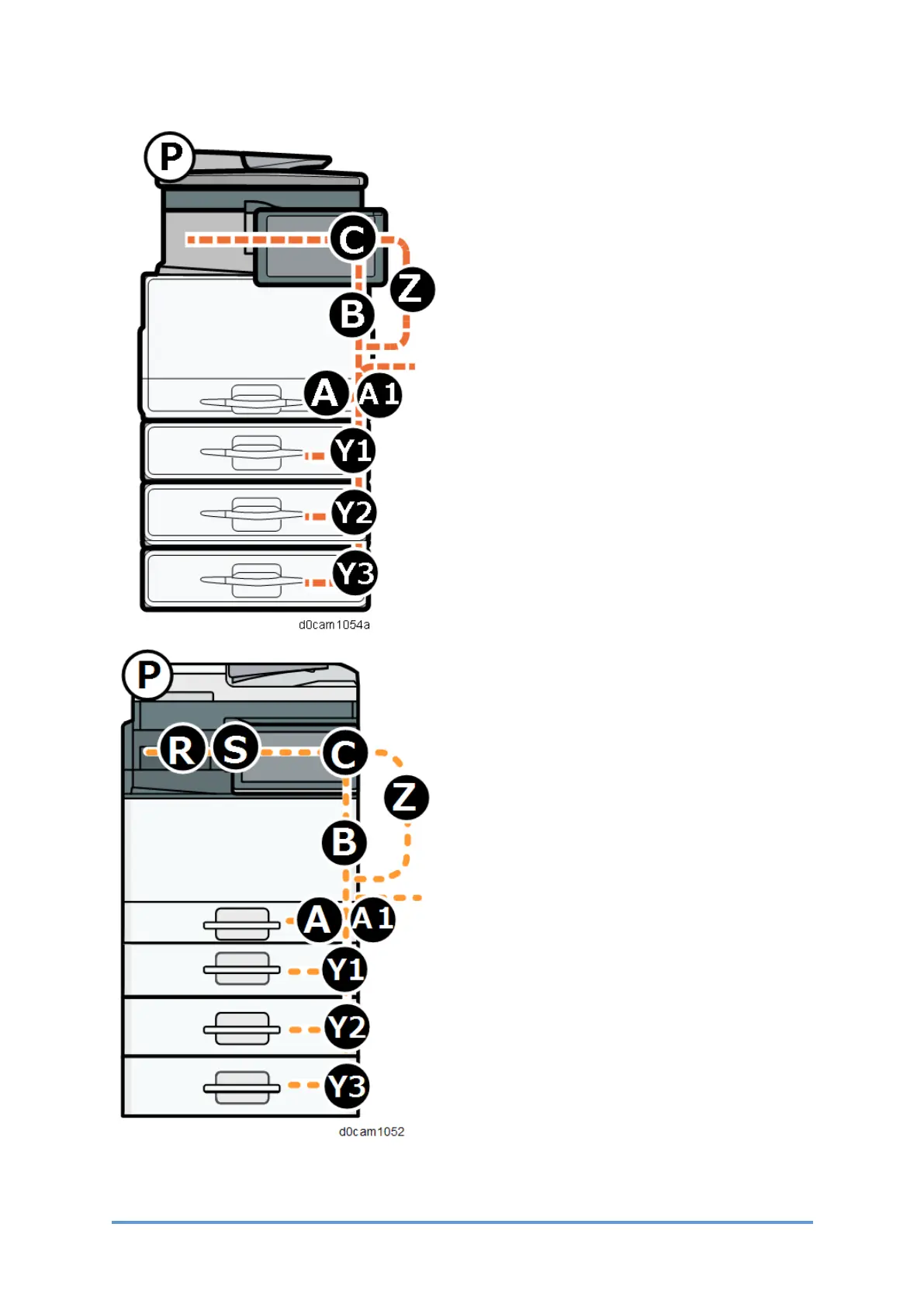 P
C
Z
B
A
A1
Y1
Y2
Y3
d0cam1054a

P
R
S
C
Z
B
A
A1
Y1
Y2
Y3
d0cam1052