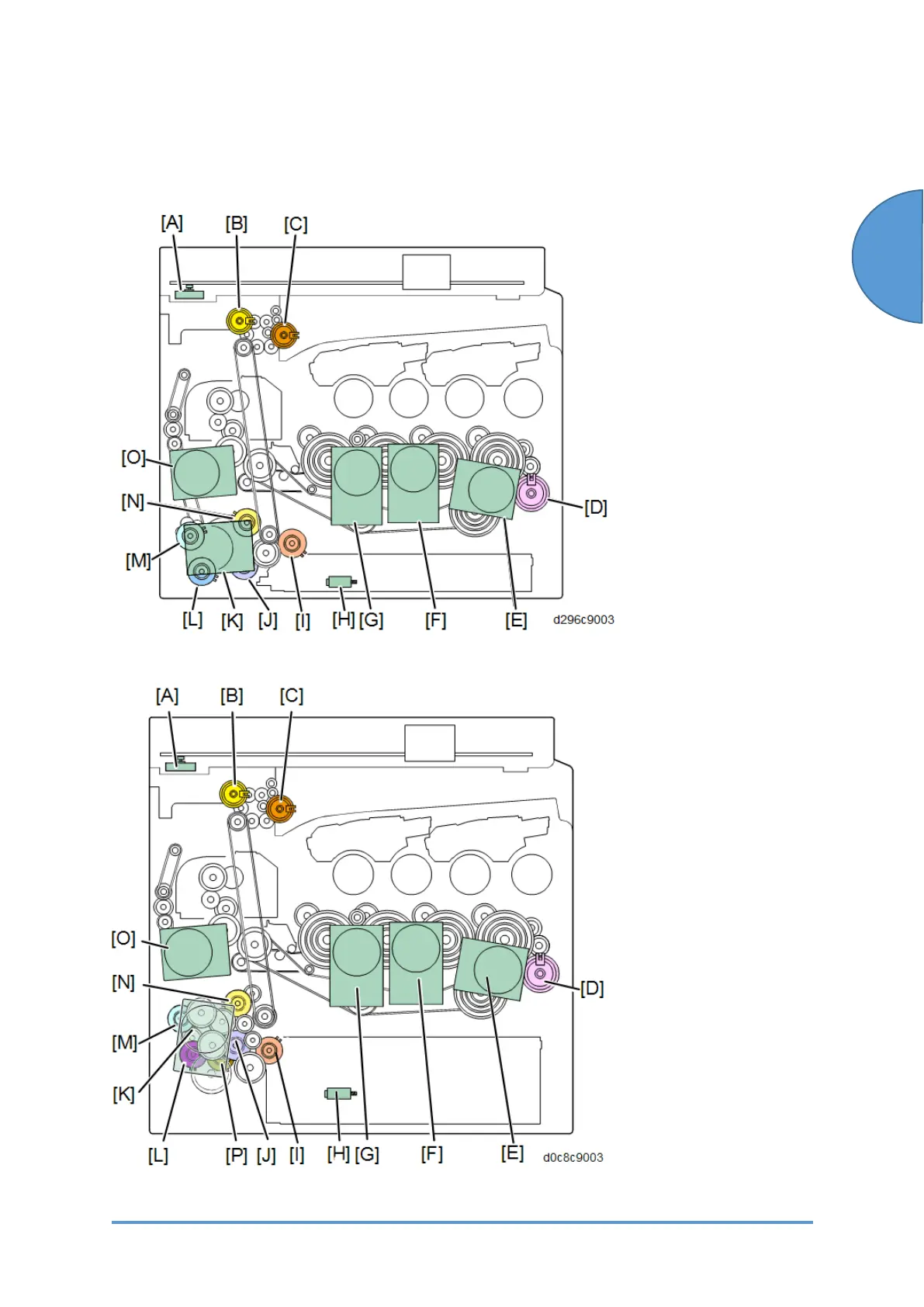 [A] [B] [C]

[O]

[N]

[M]

[D]

[L] [K] [J] [I] [H] [G] [F] [E] d296c9003

[A] [B] [C]

[O]

[N]

[M]

[K]

[D]

[L] [P] [J] [I] [H] [G] [F] [E] d0c8c9003