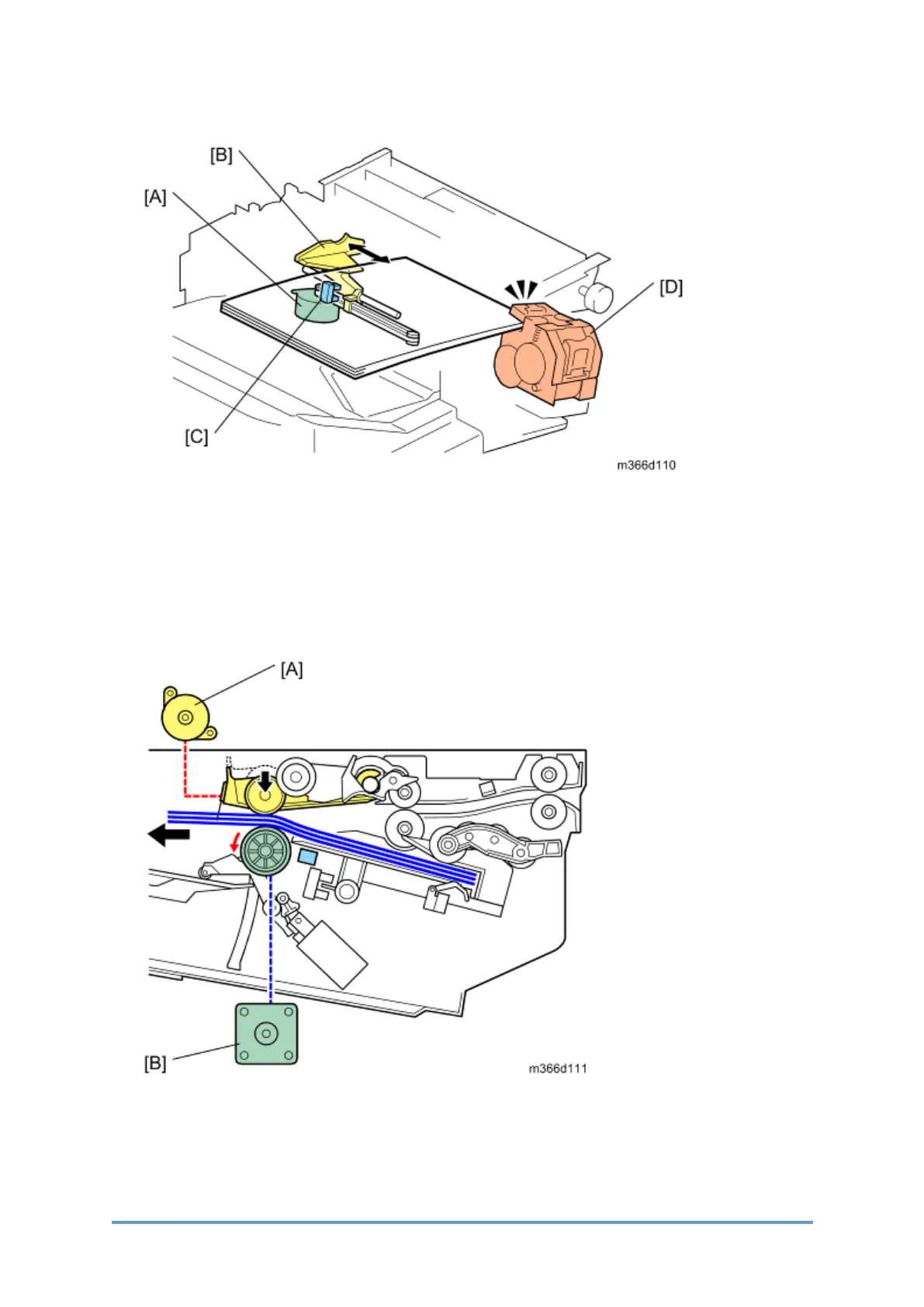 [B]

[A]

[D]

[C]

m366d110

[A]

[B]

m366d111