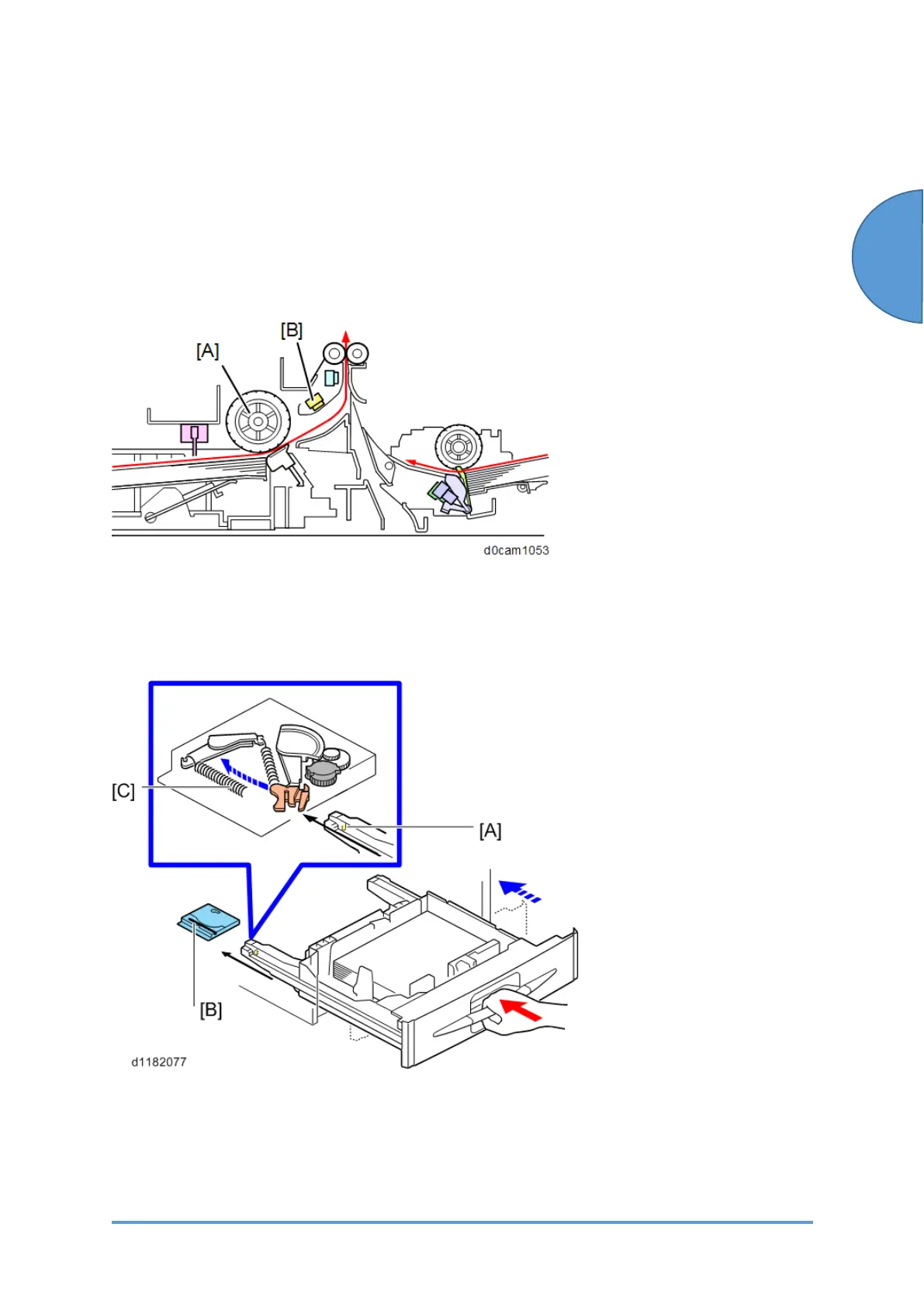 [B]

[A]

d0cam1053

[C]

[A]

[B]

d1182077