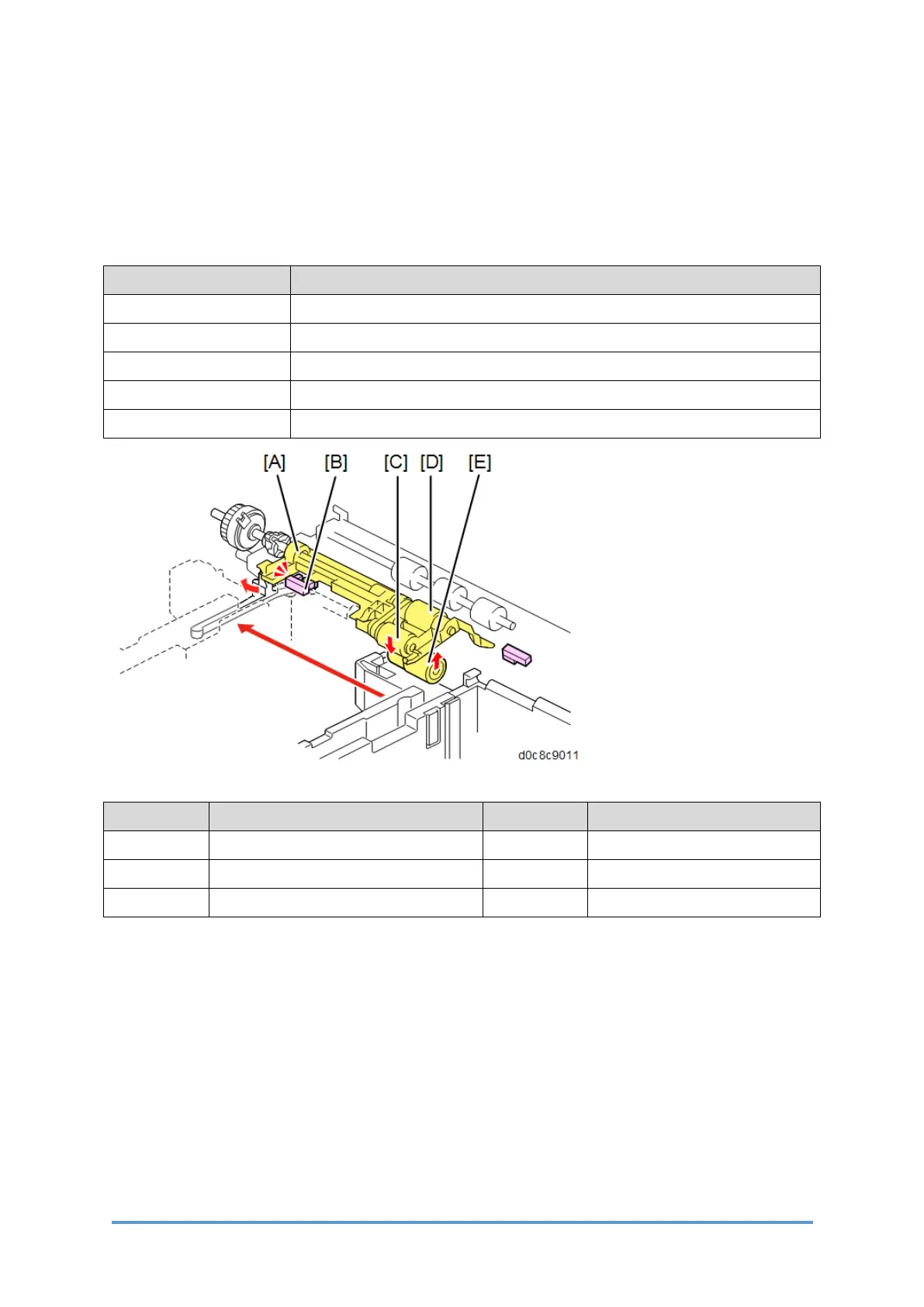 [A] [B] [C] [D] [E]

d0c8c9011