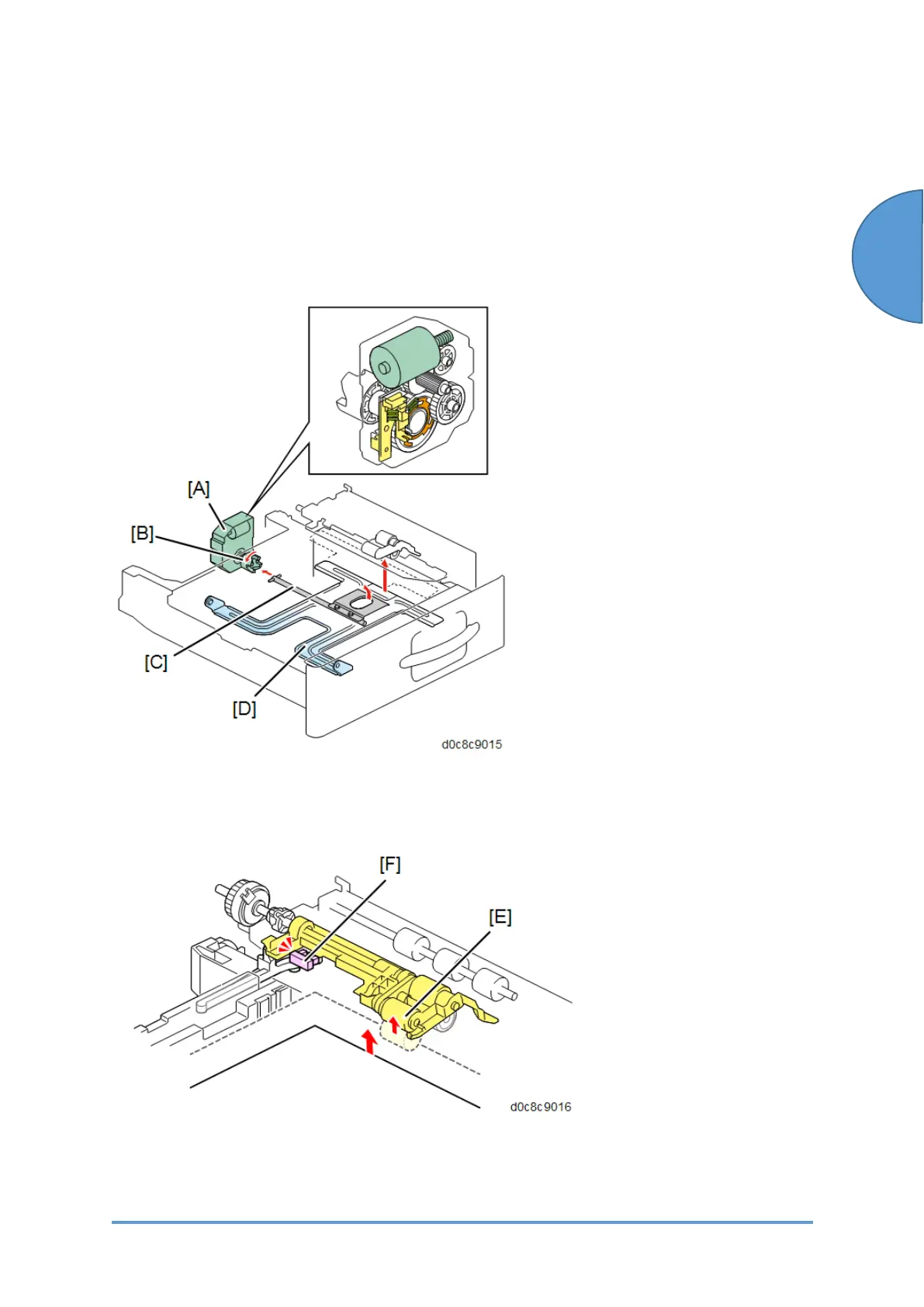 [A]

[B]

[C]

[D]

d0c8c9015

[F]

[E]

d0c8c9016