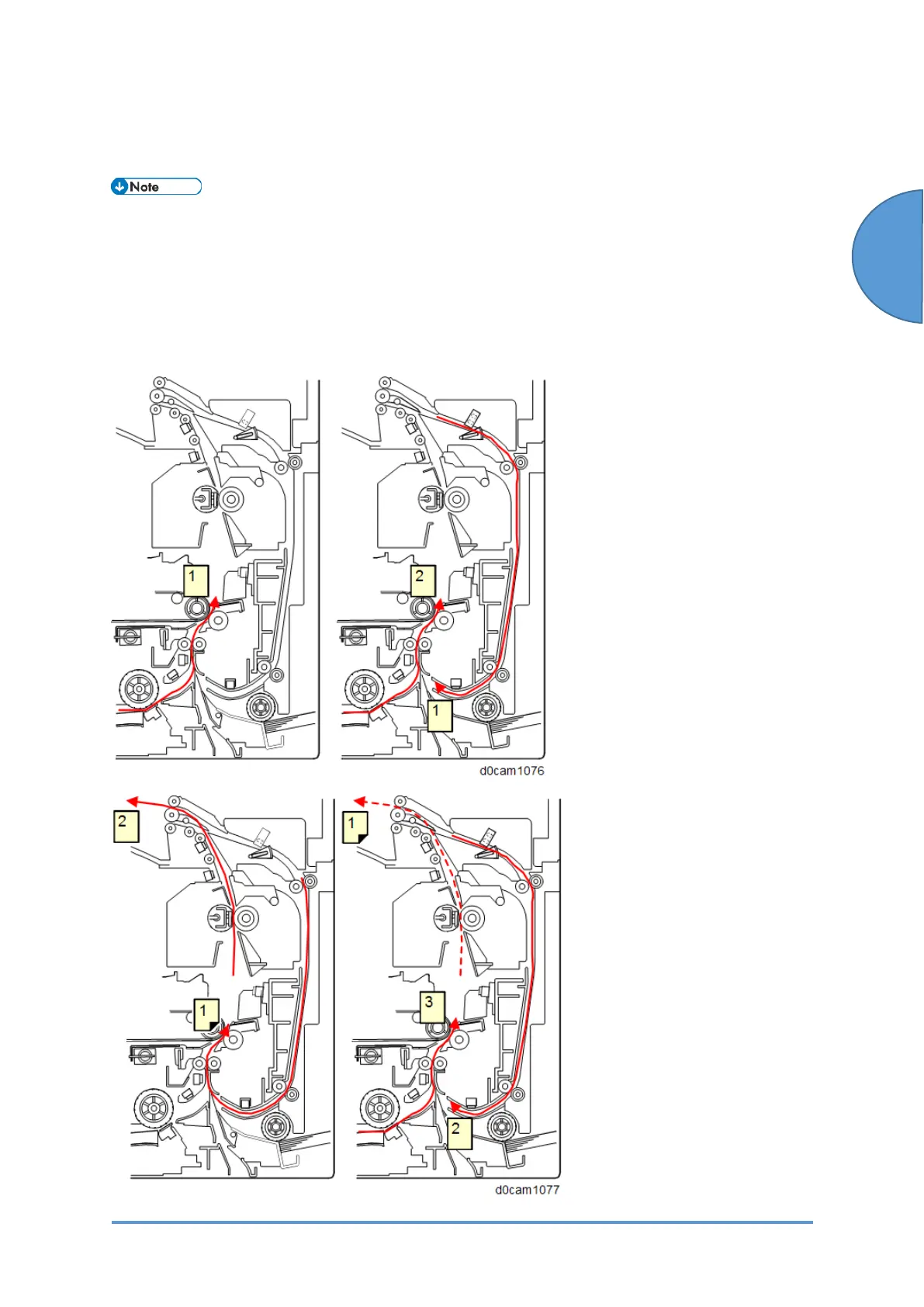 Note

1

2

1

d0cam1076

2

1

1

3

2

d0cam1077