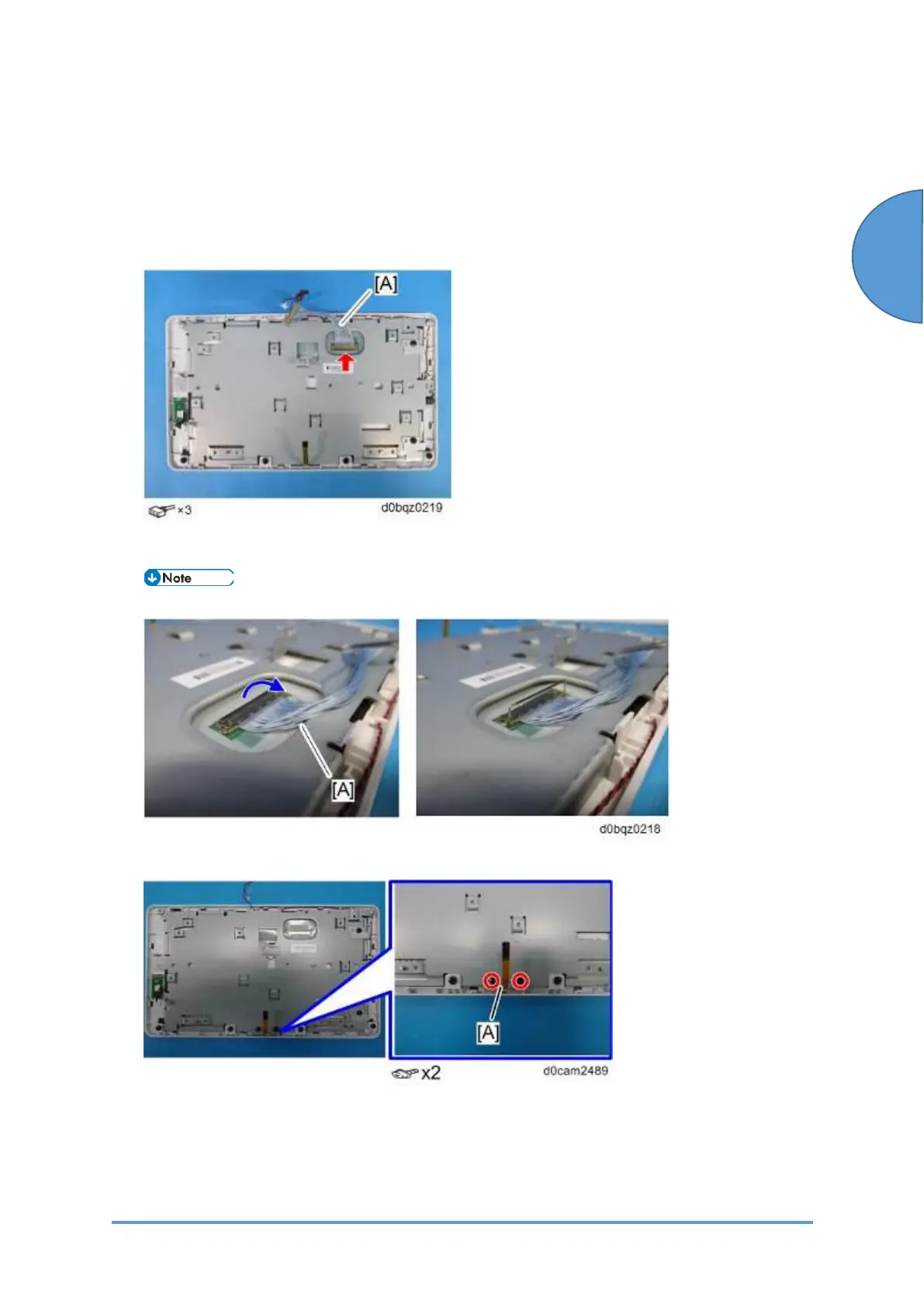 [A]

×3 d0bqz0219

Note

[A]

d0bqz0218

[A]

x2 d0cam2489