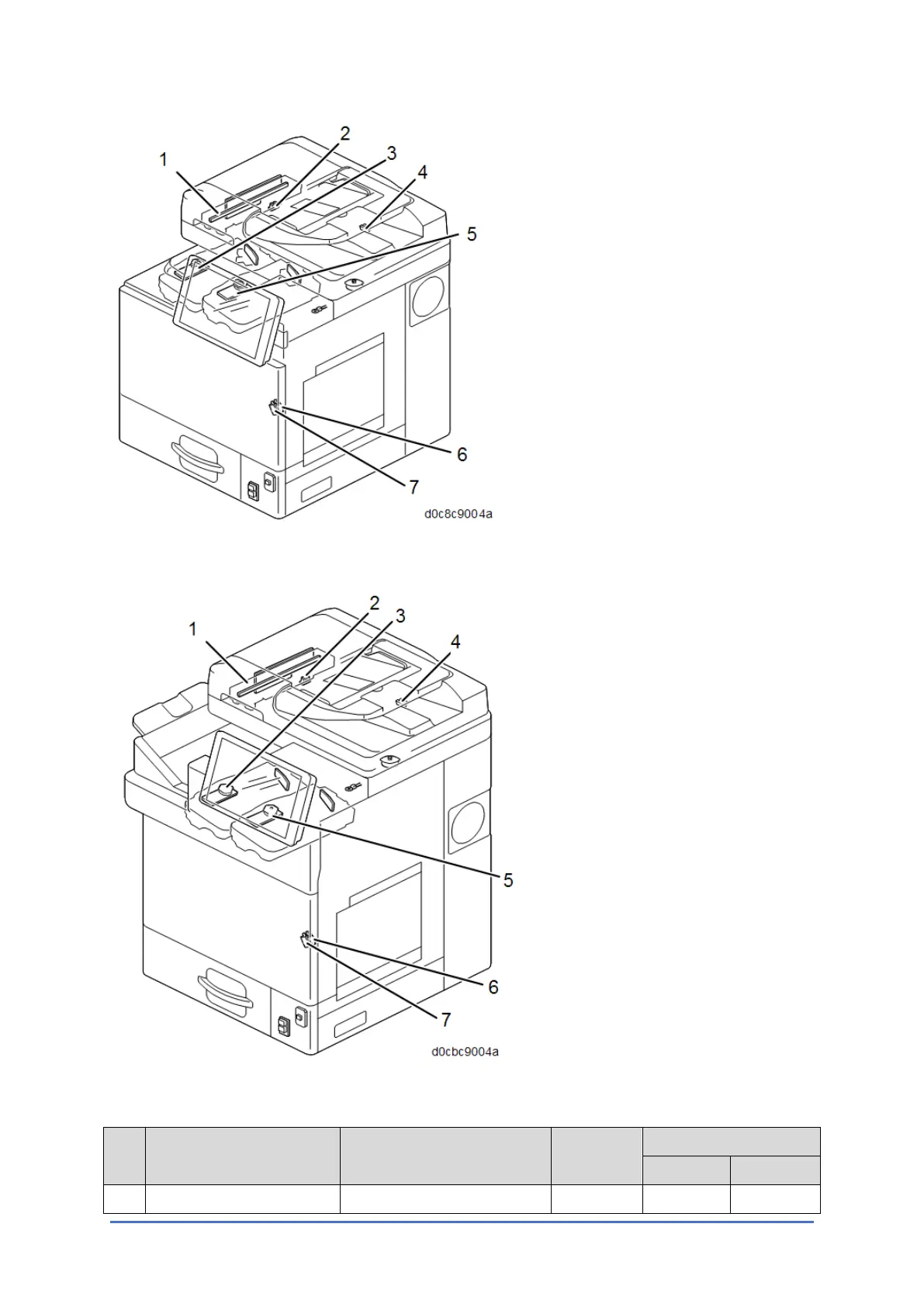 1
2
3
4
5
6
7
d0c8c9004a

1
2
3
4
5
6
7
d0cbc9004a